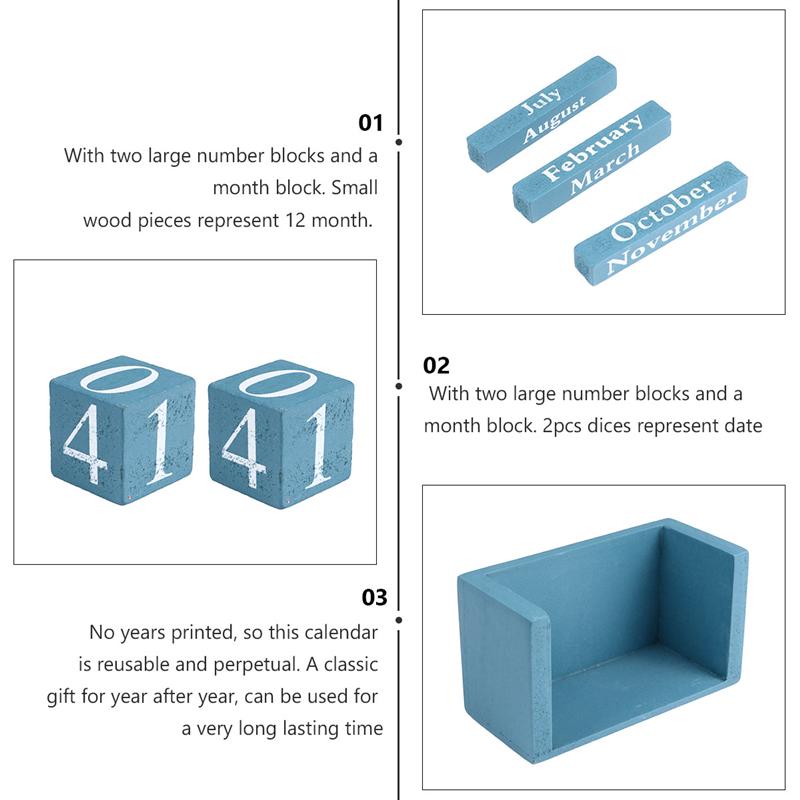 01

With two large number blocks and a month block. Small wood pieces represent 12 month.

July
August
February
March
October
November

0
4
1
0
4
1

02

With two large number blocks and a month block. 2pcs dices represent date

03

No years printed, so this calendar is reusable and perpetual. A classic gift for year after year, can be used for a very long lasting time