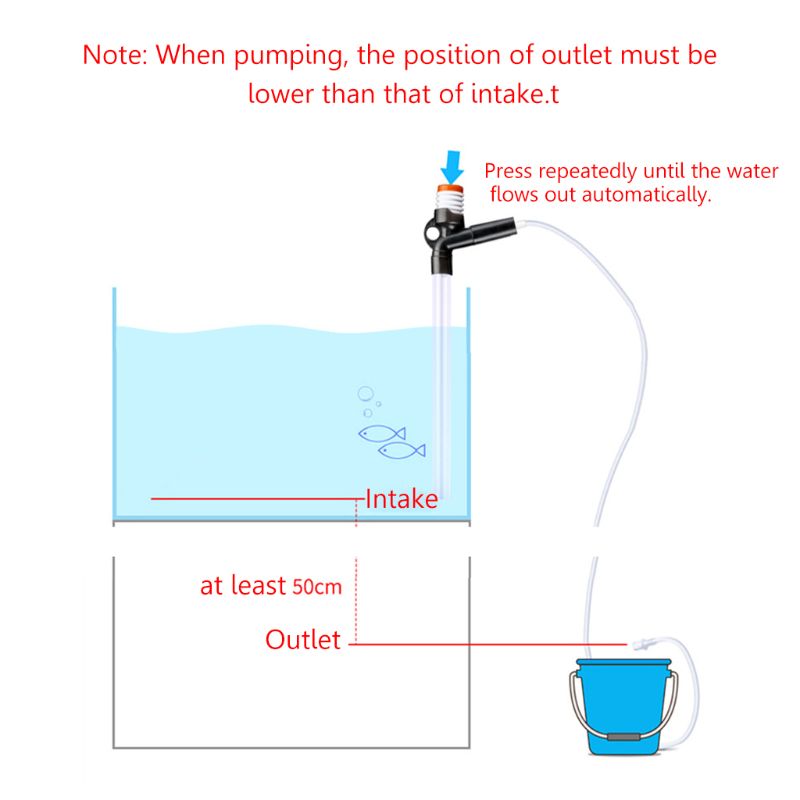 Note: When pumping, the position of outlet must be lower than that of intake.t

Press repeatedly until the water flows out automatically.

Intake

at least 50cm

Outlet