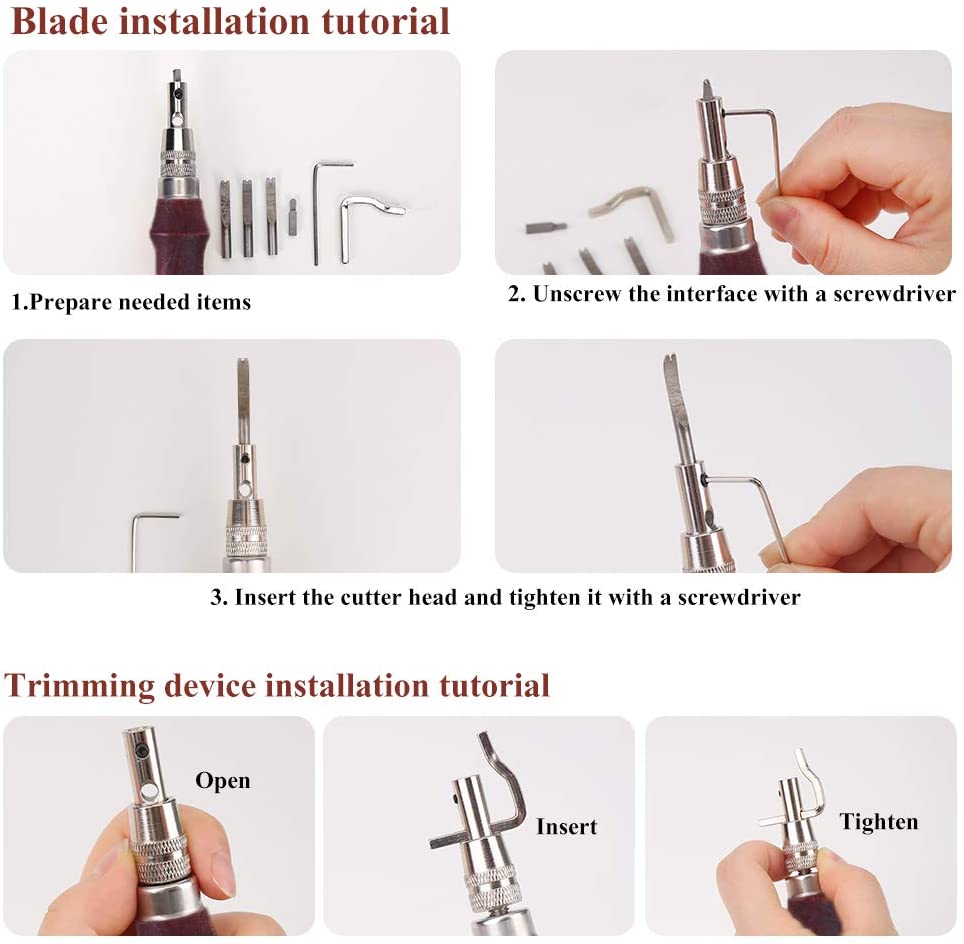 Blade installation tutorial

1.Prepare needed items

2. Unscrew the interface with a screwdriver

3. Insert the cutter head and tighten it with a screwdriver

Trimming device installation tutorial

Open

Insert

Tighten