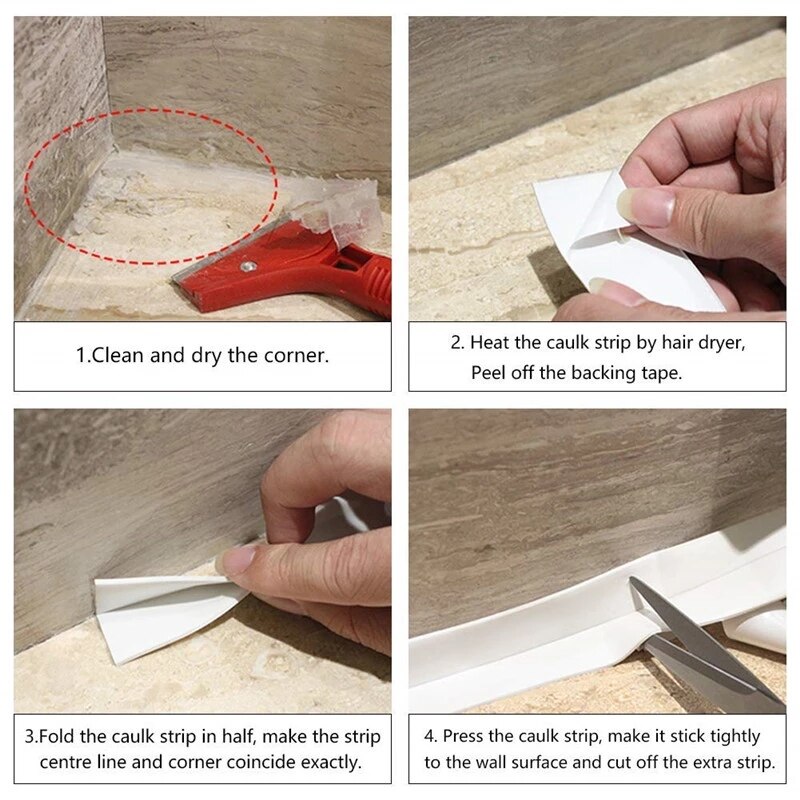 1.Clean and dry the corner.

2. Heat the caulk strip by hair dryer, Peel off the backing tape.

3.Fold the caulk strip in half, make the strip centre line and corner coincide exactly.

4. Press the caulk strip, make it stick tightly to the wall surface and cut off the extra strip.