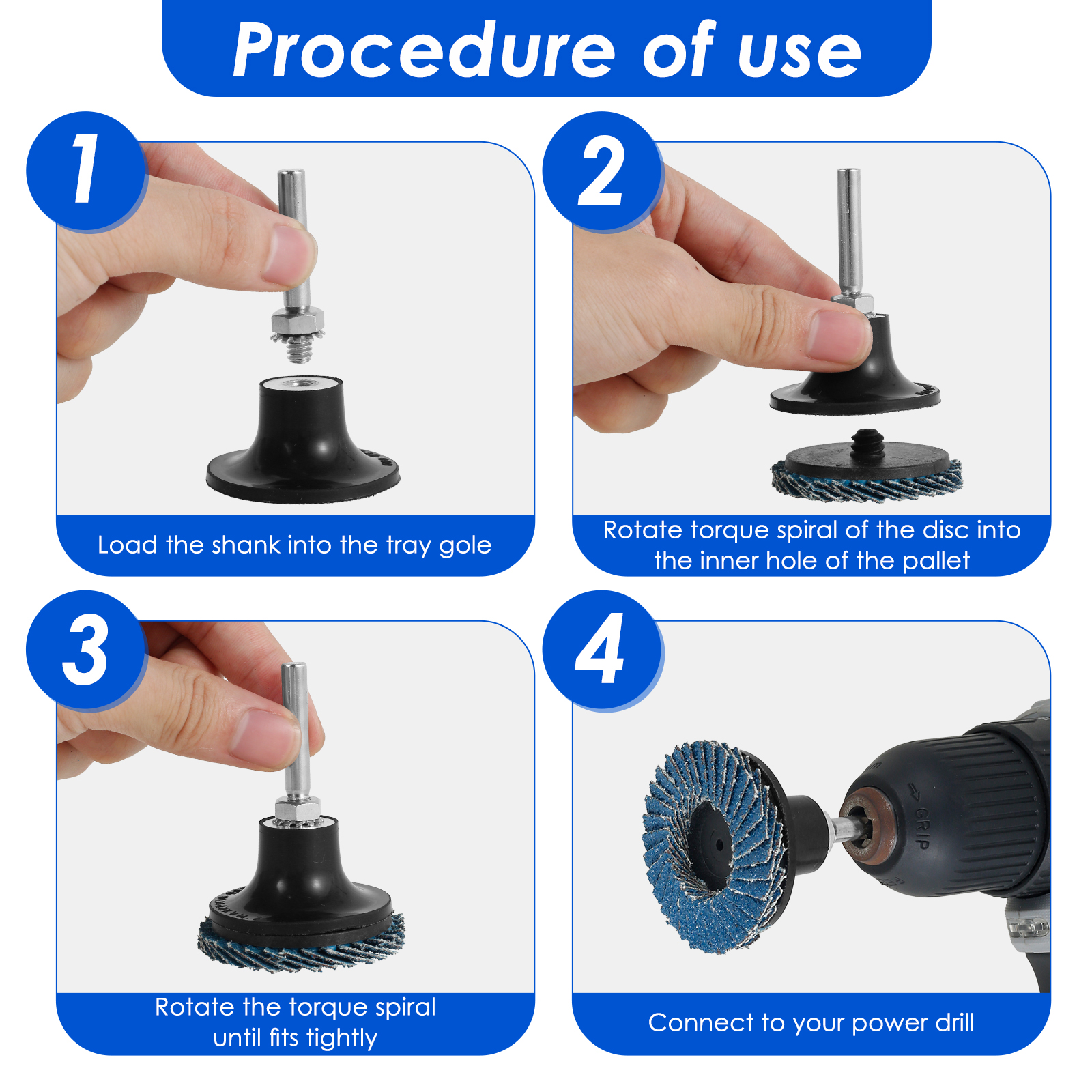 Procedure of use

1

Load the shank into the tray gole

2

Rotate torque spiral of the disc into the inner hole of the pallet

3

Rotate the torque spiral until fits tightly

4

GRIP

Connect to your power drill