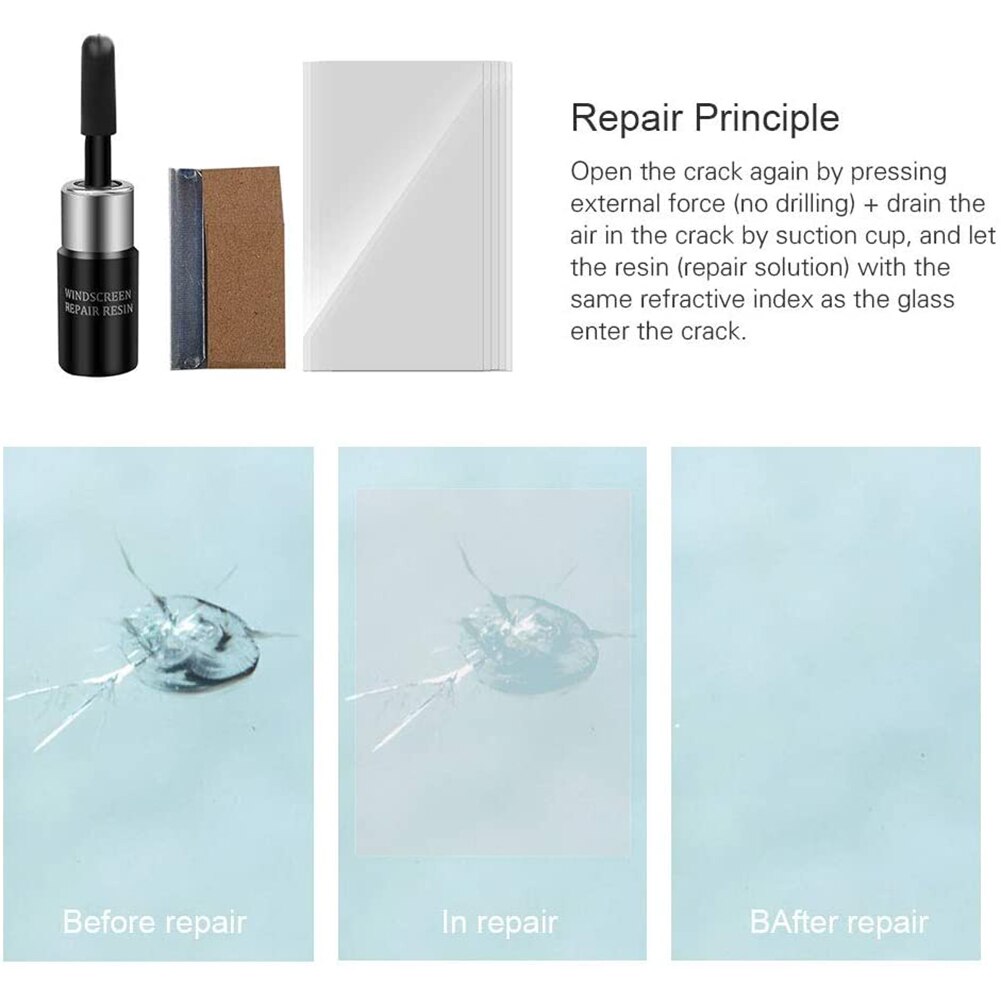 WINDSCREEN
REPAIR RESIN

Repair Principle

Open the crack again by pressing external force (no drilling) + drain the air in the crack by suction cup, and let the resin (repair solution) with the same refractive index as the glass enter the crack.

Before repair

In repair

BAfter repair