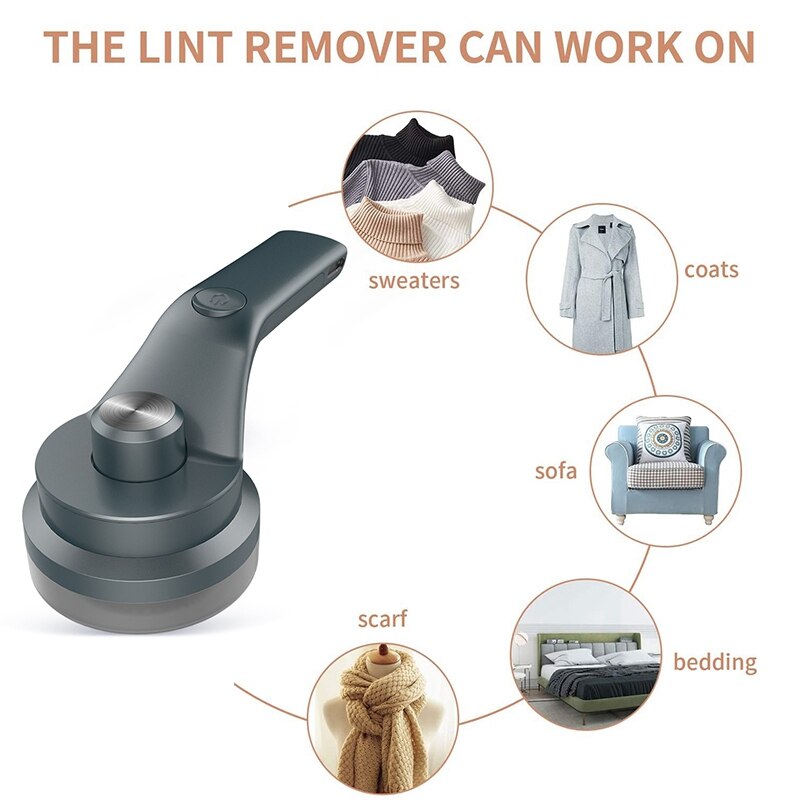 THE LINT REMOVER CAN WORK ON

sweaters

coats

sofa

scarf

bedding