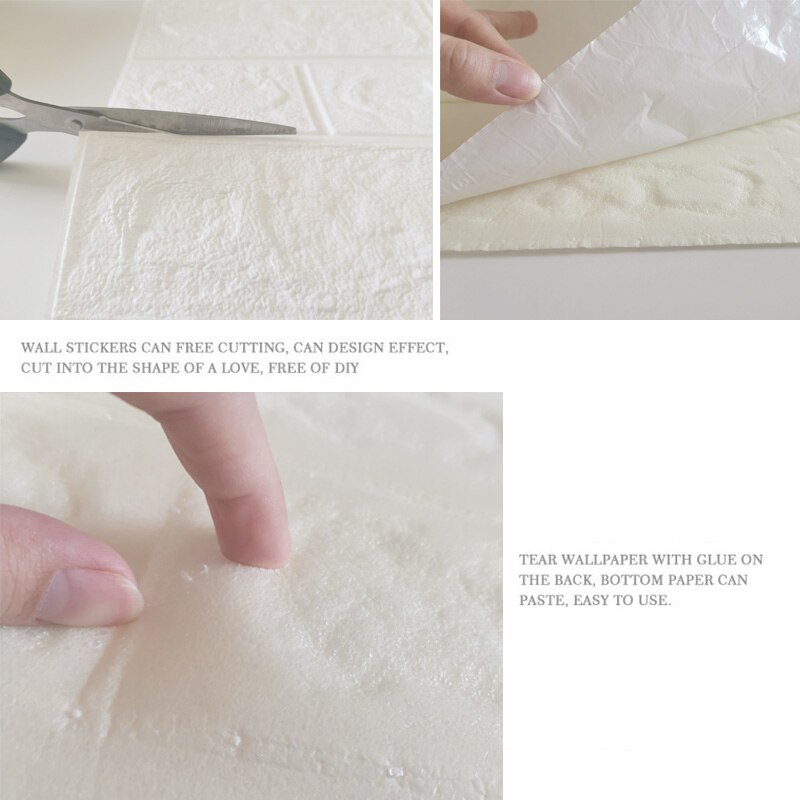 WALL STICKERS CAN FREE CUTTING, CAN DESIGN EFFECT, CUT INTO THE SHAPE OF A LOVE, FREE OF DIY

TEAR WALLPAPER WITH GLUE ON THE BACK, BOTTOM PAPER CAN PASTE, EASY TO USE.