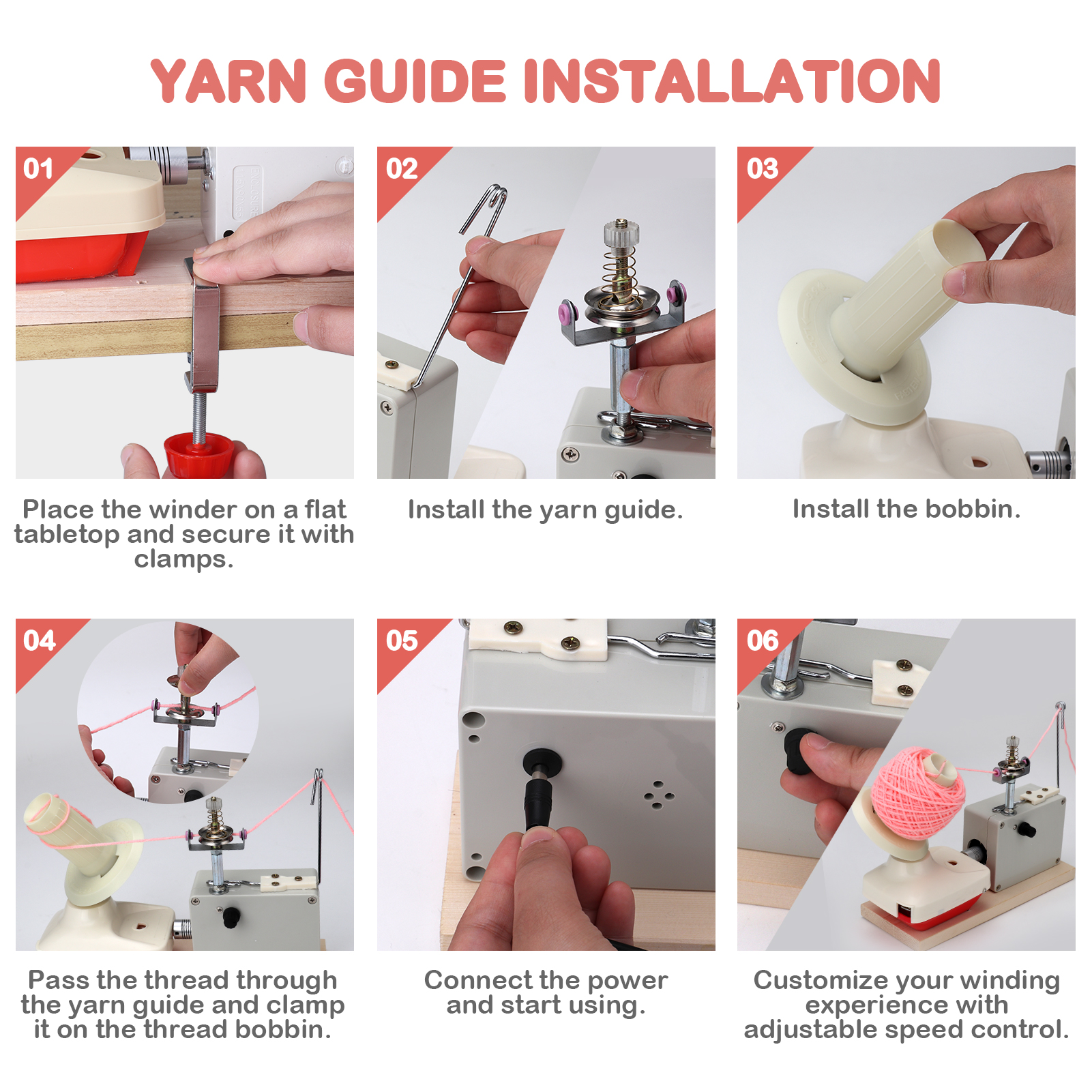 YARN GUIDE INSTALLATION

01

Place the winder on a flat tabletop and secure it with clamps.

02

Install the yarn guide.

03

Install the bobbin.

04

Pass the thread through the yarn guide and clamp it on the thread bobbin.

05

Connect the power and start using.

06

Customize your winding experience with adjustable speed control.