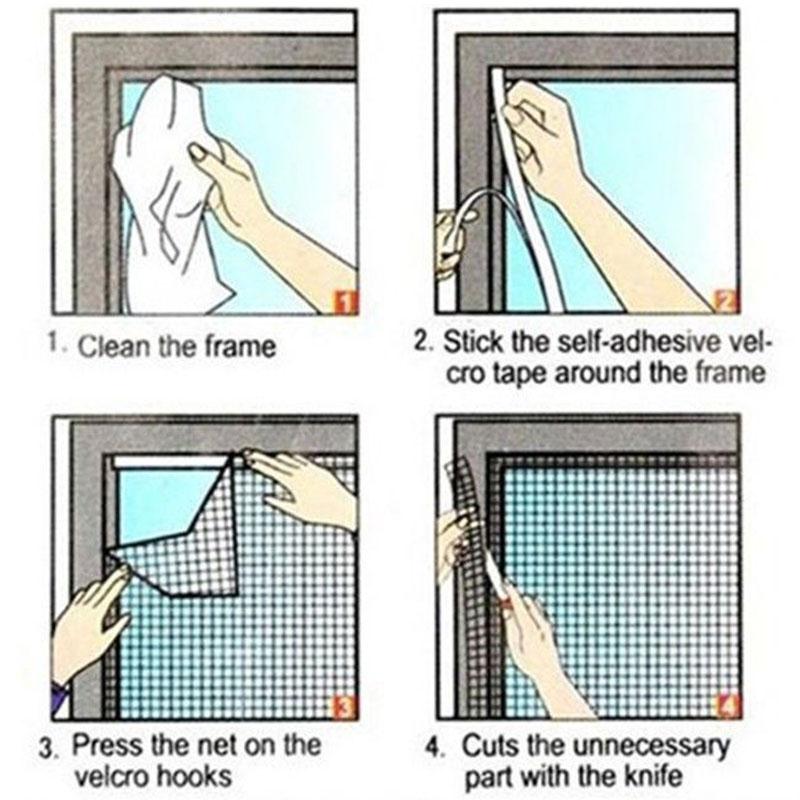 1

1. Clean the frame

2

2. Stick the self-adhesive velcro tape around the frame

3

3. Press the net on the velcro hooks

4

4. Cuts the unnecessary part with the knife