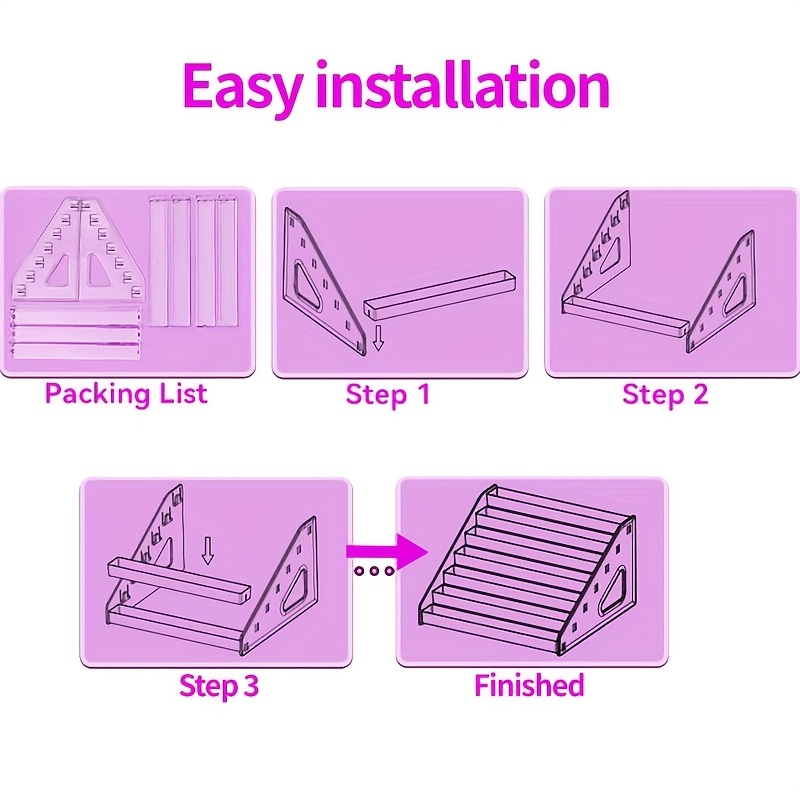 Easy installation

Packing List

Step 1

Step 2

Step 3

Finished