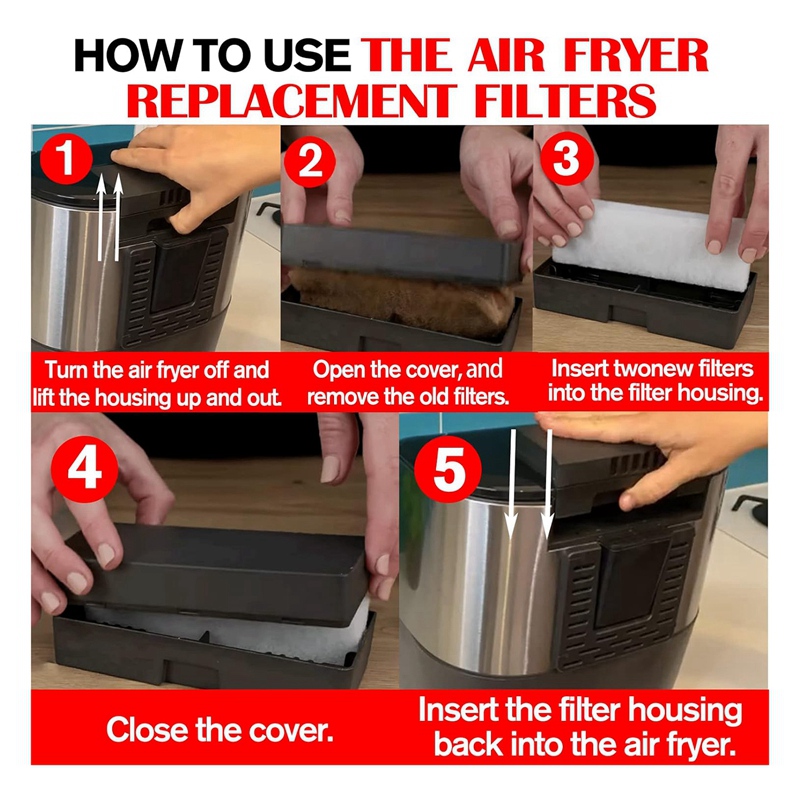 HOW TO USE THE AIR FRYER REPLACEMENT FILTERS

1

Turn the air fryer off and lift the housing up and out.

2

Open the cover, and remove the old filters.

3

Insert twonew filters into the filter housing.

4

Close the cover.

5

Insert the filter housing back into the air fryer.