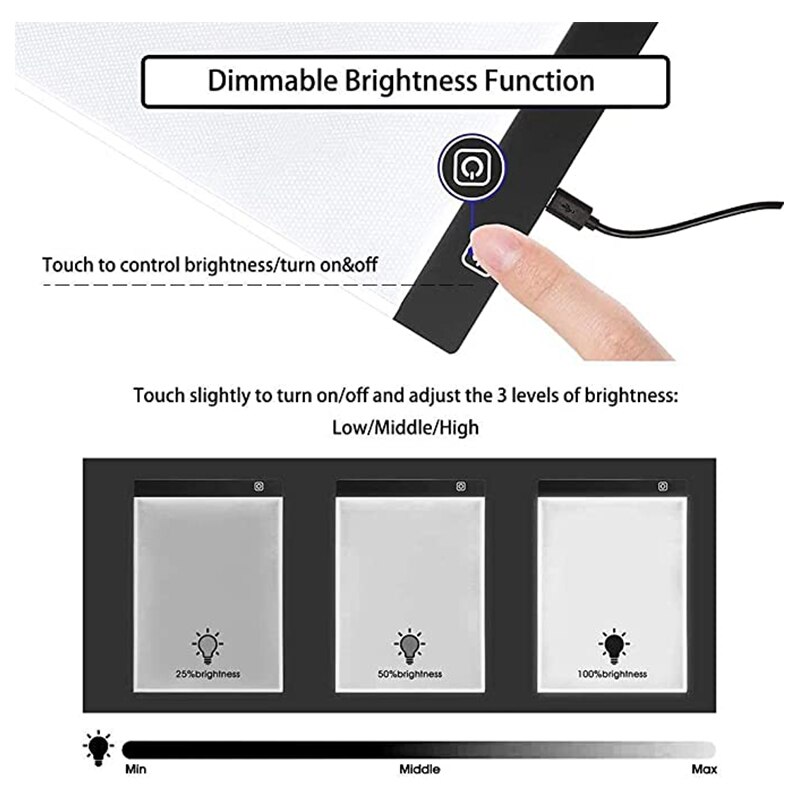 Dimmable Brightness Function

Touch to control brightness/turn on&off

Touch slightly to turn on/off and adjust the 3 levels of brightness:
Low/Middle/High

25%brightness

50%brightness

100%brightness

Min

Middle

Max