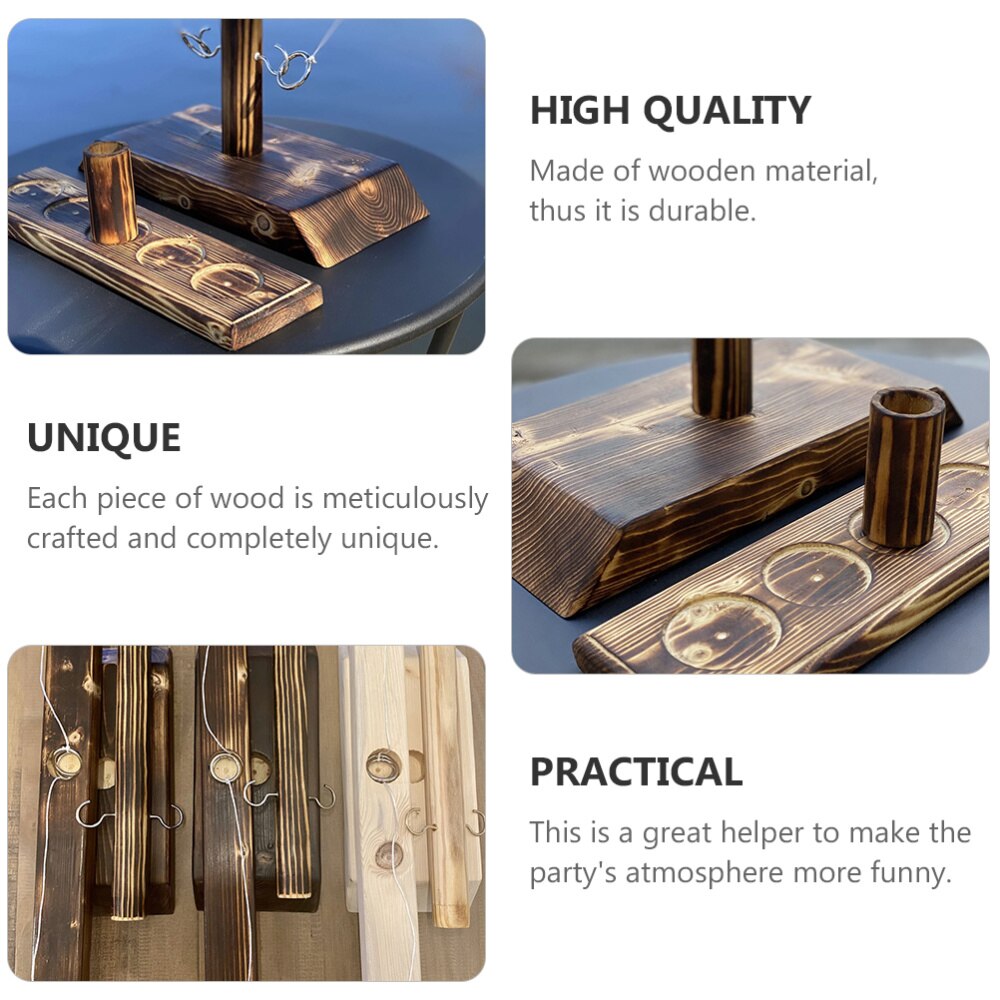 HIGH QUALITY
Made of wooden material, thus it is durable.

UNIQUE
Each piece of wood is meticulously crafted and completely unique.

PRACTICAL
This is a great helper to make the party's atmosphere more funny.