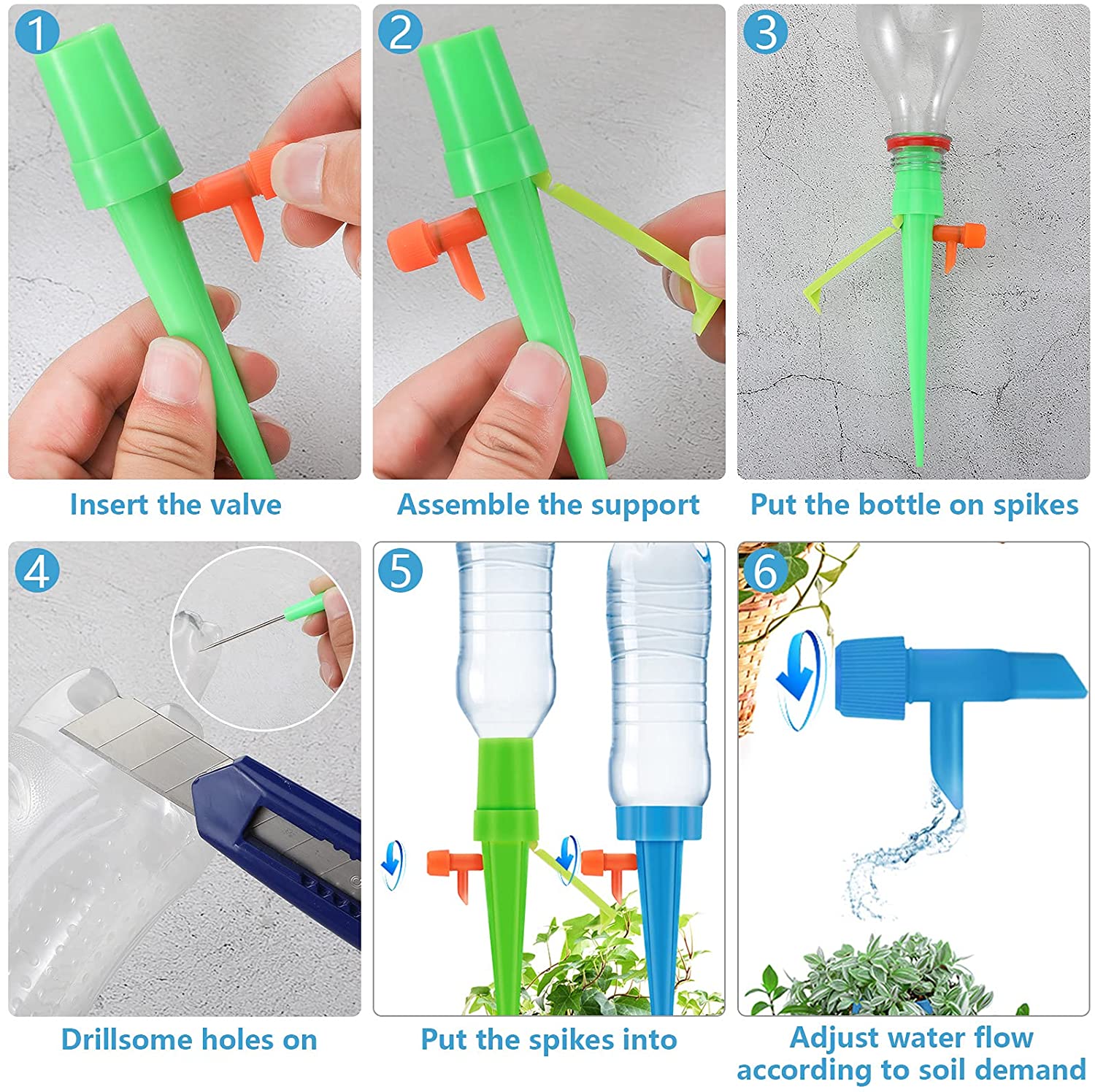 1

Insert the valve

2

Assemble the support

3

Put the bottle on spikes

4

Drillsome holes on

5

Put the spikes into

6

Adjust water flow according to soil demand