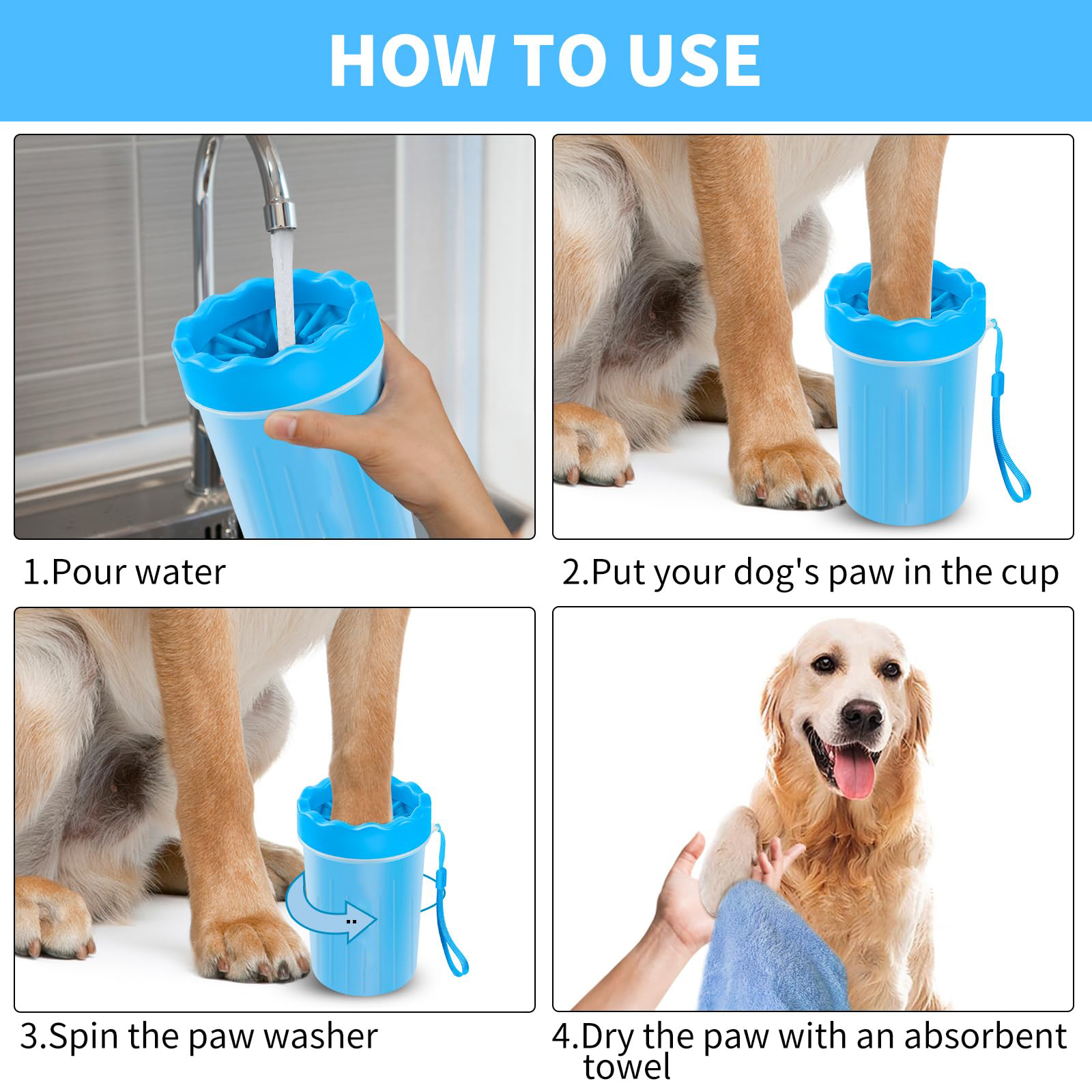 HOW TO USE

1.Pour water

2.Put your dog's paw in the cup

3.Spin the paw washer

4.Dry the paw with an absorbent towel