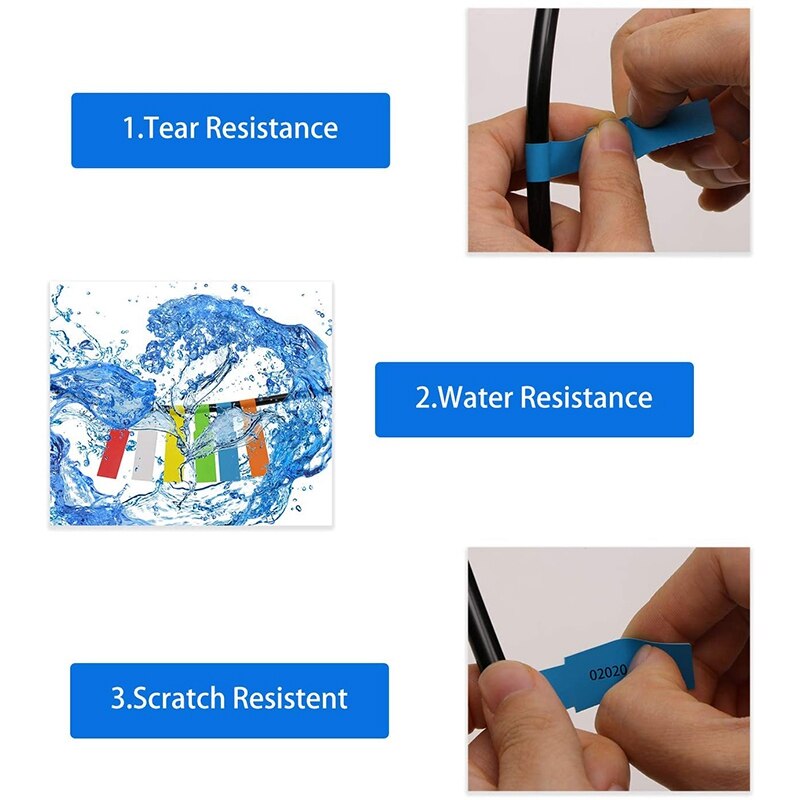 1.Tear Resistance

2.Water Resistance

3.Scratch Resistent

02020