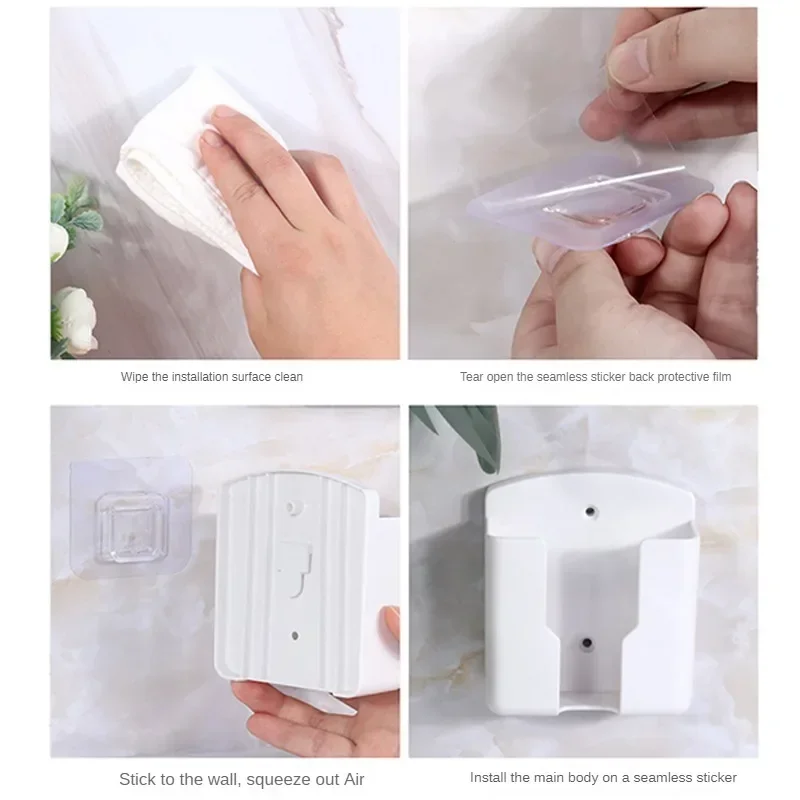 Wipe the installation surface clean

Tear open the seamless sticker back protective film

Stick to the wall, squeeze out Air

Install the main body on a seamless sticker