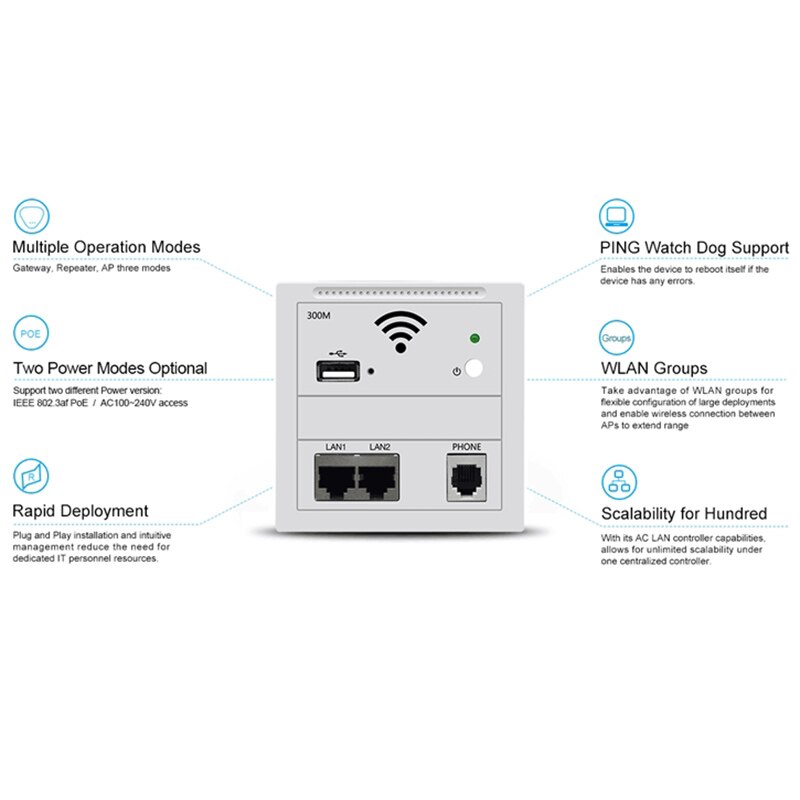 Multiple Operation Modes
Gateway, Repeater, AP three modes

POE
Two Power Modes Optional
Support two different Power version:
IEEE 802.3af PoE / AC100~240V access

Rapid Deployment
Plug and Play installation and intuitive management reduce the need for dedicated IT personnel resources.

300M

LAN1 LAN2 PHONE

PING Watch Dog Support
Enables the device to reboot itself if the device has any errors.

Groups
WLAN Groups
Take advantage of WLAN groups for flexible configuration of large deployments and enable wireless connection between APs to extend range

Scalability for Hundred
With its AC LAN controller capabilities, allows for unlimited scalability under one centralized controller.