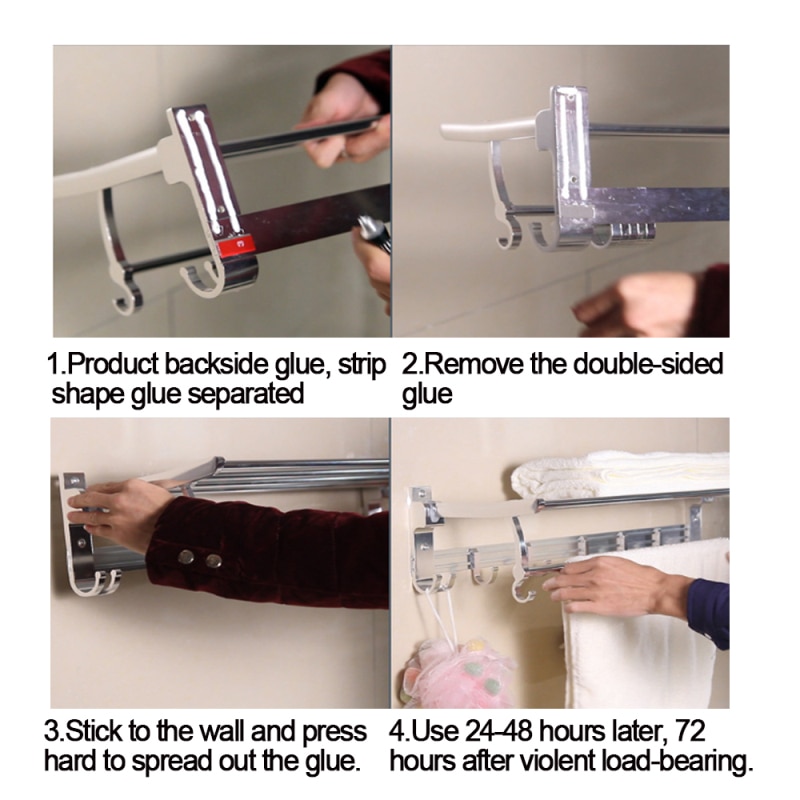 1.Product backside glue, strip shape glue separated

2.Remove the double-sided glue

3.Stick to the wall and press hard to spread out the glue.

4.Use 24-48 hours later, 72 hours after violent load-bearing.