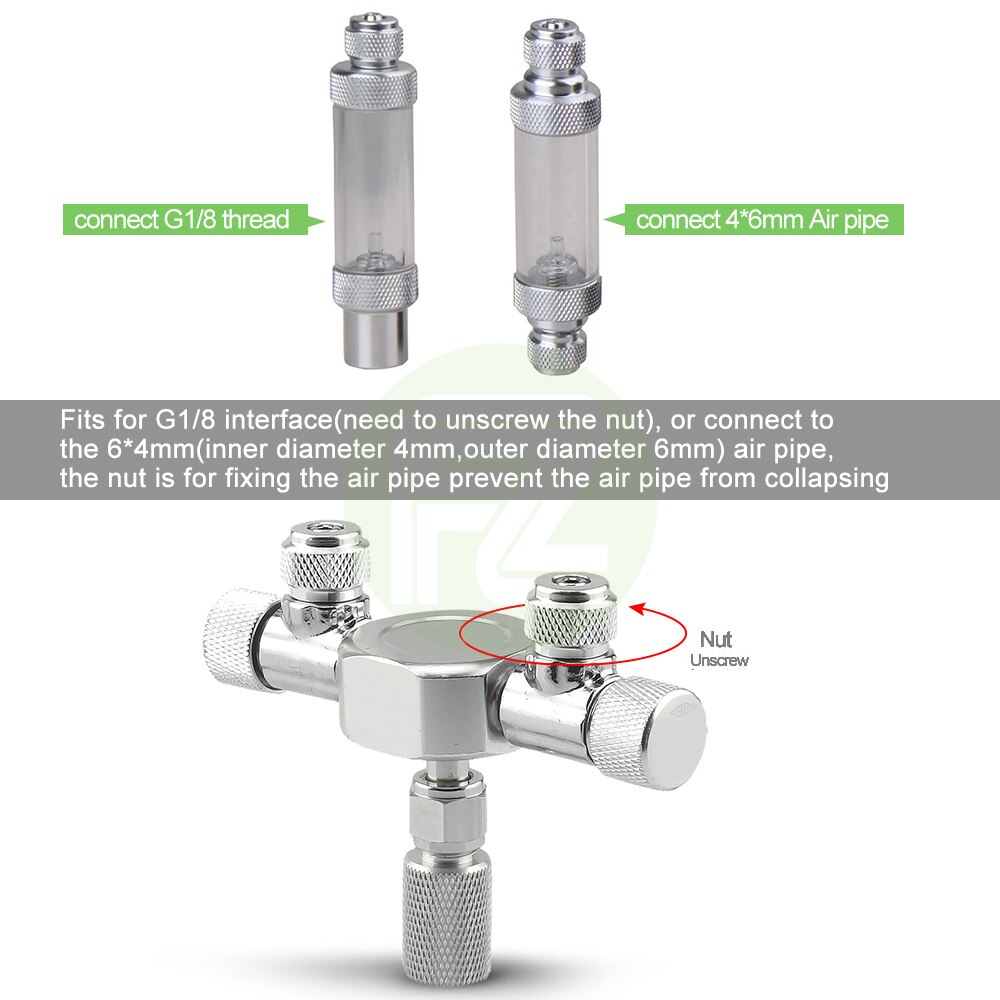 connect G1/8 thread

connect 4*6mm Air pipe

Fits for G1/8 interface(need to unscrew the nut), or connect to the 6*4mm(inner diameter 4mm,outer diameter 6mm) air pipe, the nut is for fixing the air pipe prevent the air pipe from collapsing

Nut
Unscrew