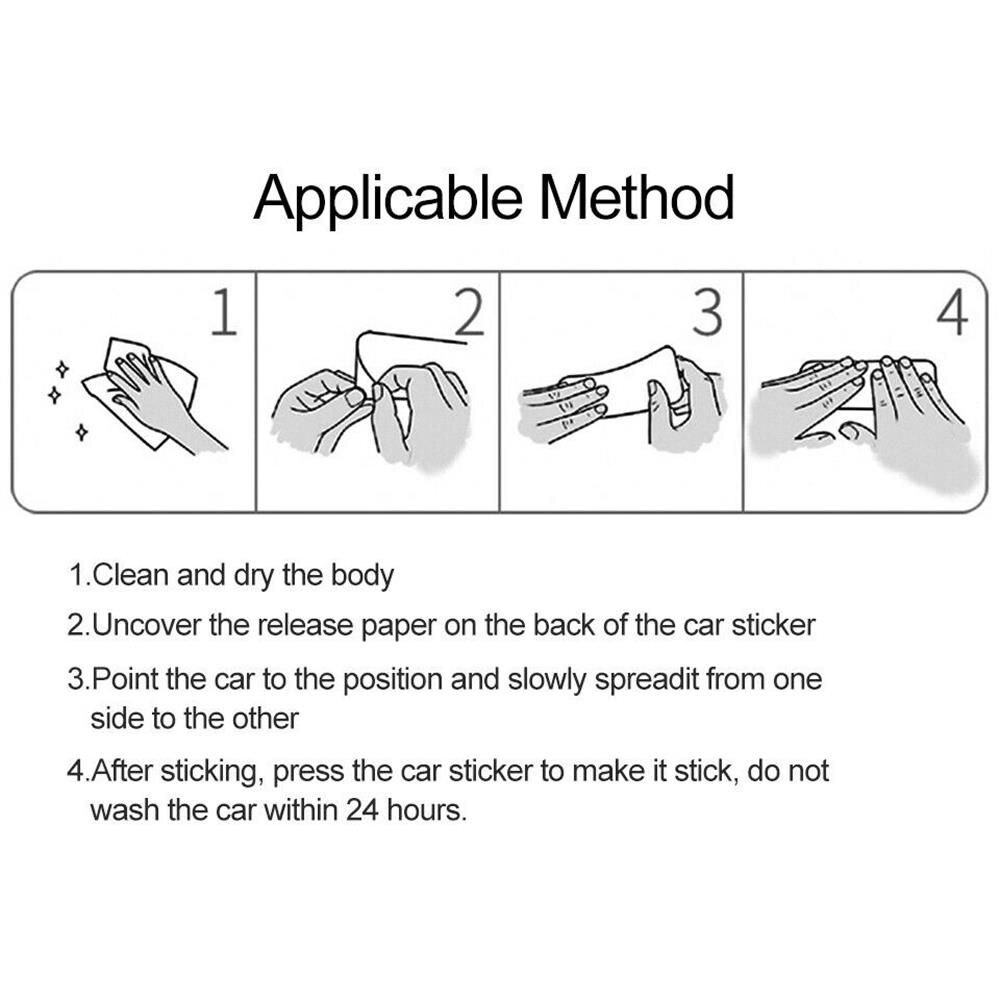 Applicable Method

1

2

3

4

1.Clean and dry the body

2.Uncover the release paper on the back of the car sticker

3.Point the car to the position and slowly spreadit from one side to the other

4.After sticking, press the car sticker to make it stick, do not wash the car within 24 hours.