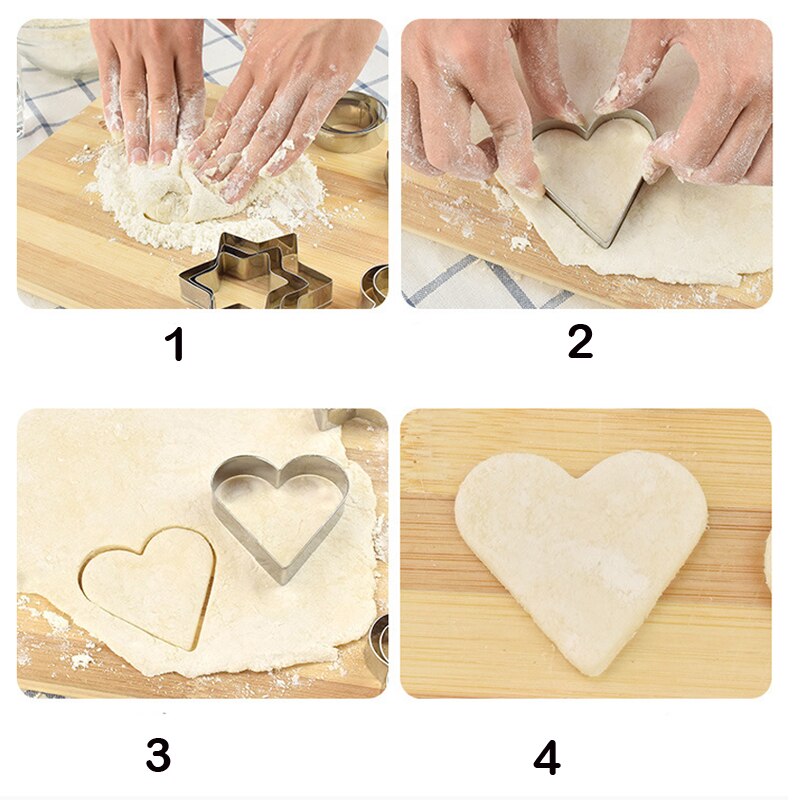 1

2

3

4