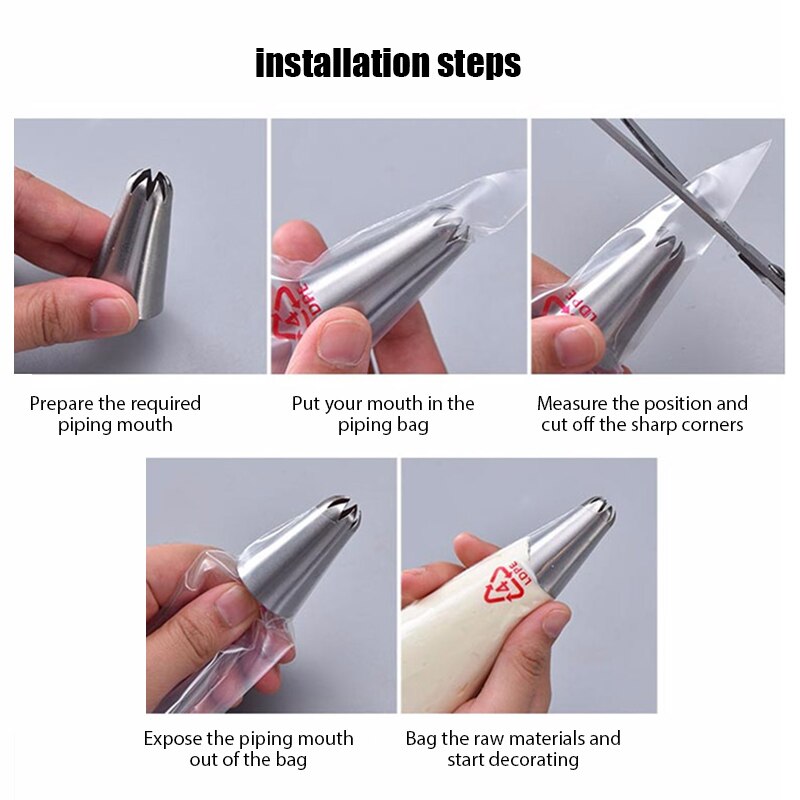 installation steps

4
LDPE

Prepare the required piping mouth

Put your mouth in the piping bag

Measure the position and cut off the sharp corners

4
LDPE

Expose the piping mouth out of the bag

Bag the raw materials and start decorating