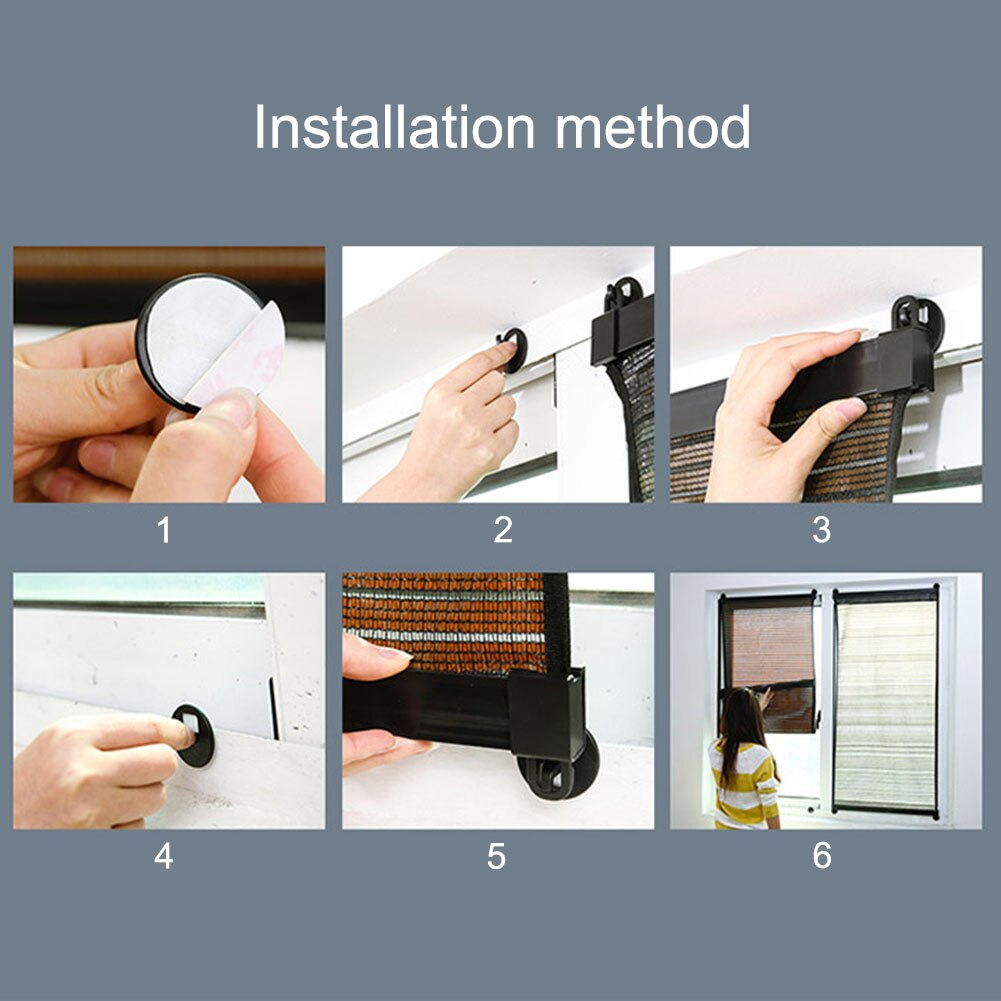 Installation method

1

2

3

4

5

6