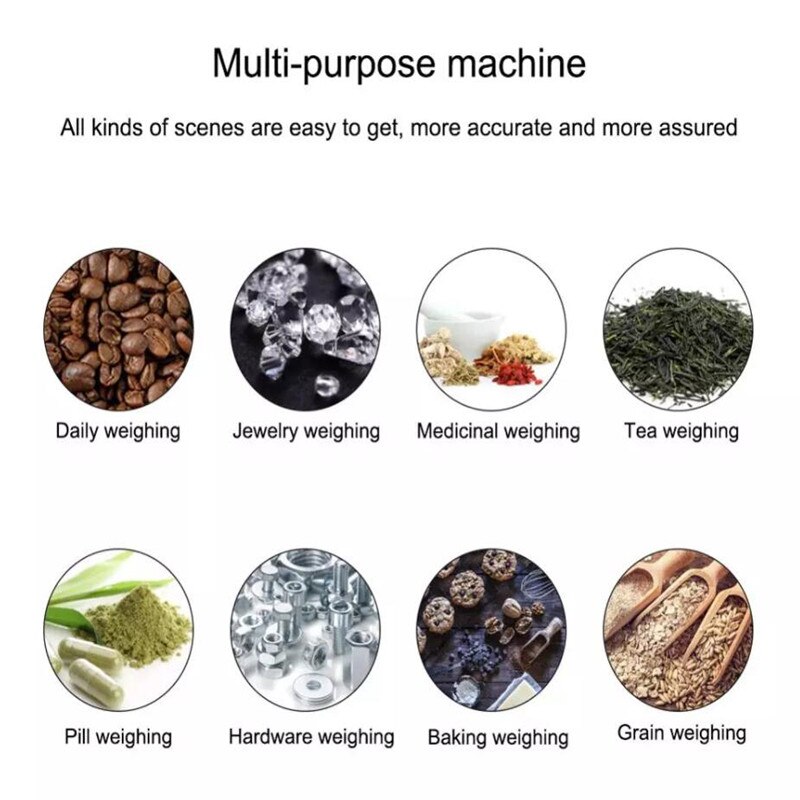 Multi-purpose machine

All kinds of scenes are easy to get, more accurate and more assured

Daily weighing

Jewelry weighing

Medicinal weighing

Tea weighing

Pill weighing

Hardware weighing

Baking weighing

Grain weighing