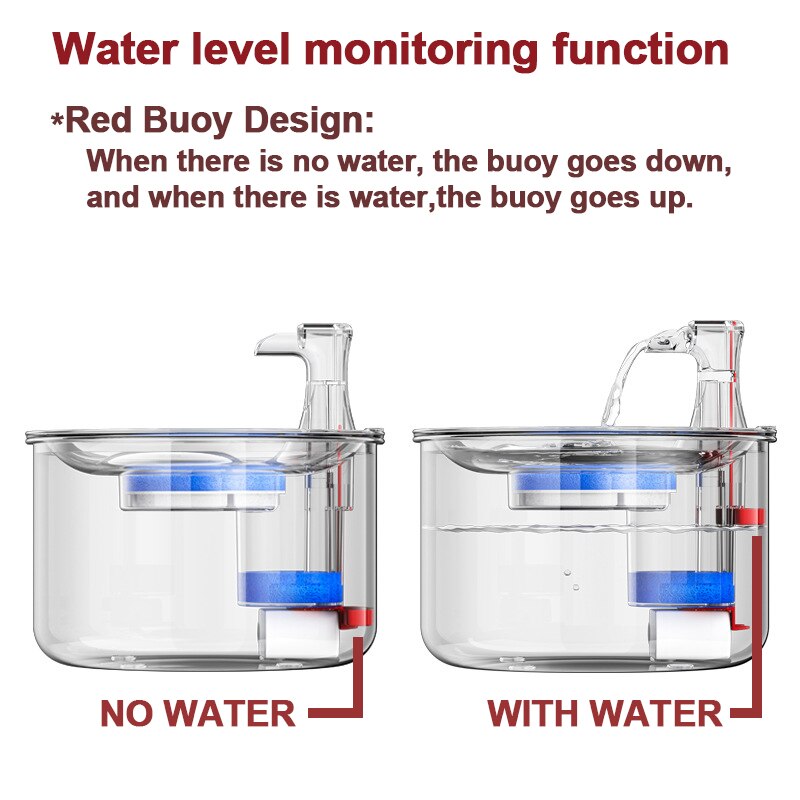 Water level monitoring function

*Red Buoy Design:

When there is no water, the buoy goes down, and when there is water,the buoy goes up.

NO WATER

WITH WATER