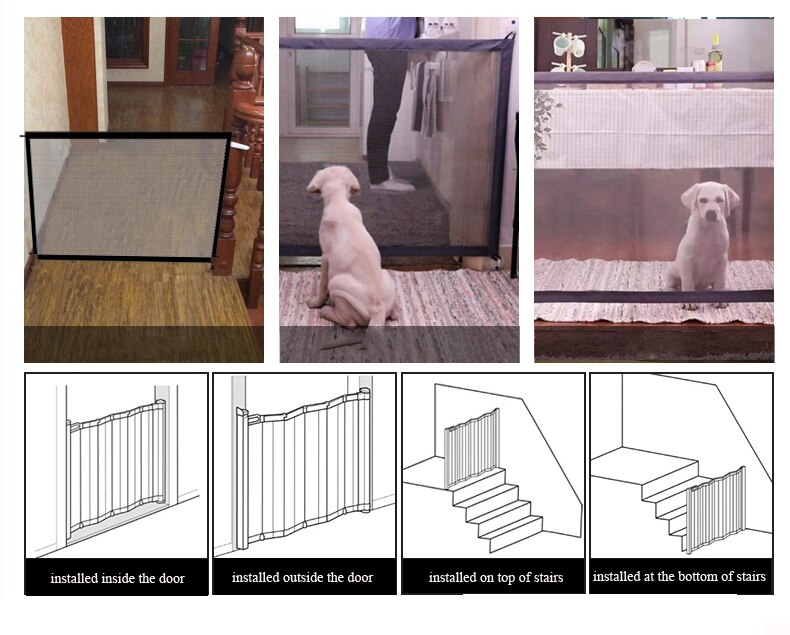 installed inside the door

installed outside the door

installed on top of stairs

installed at the bottom of stairs