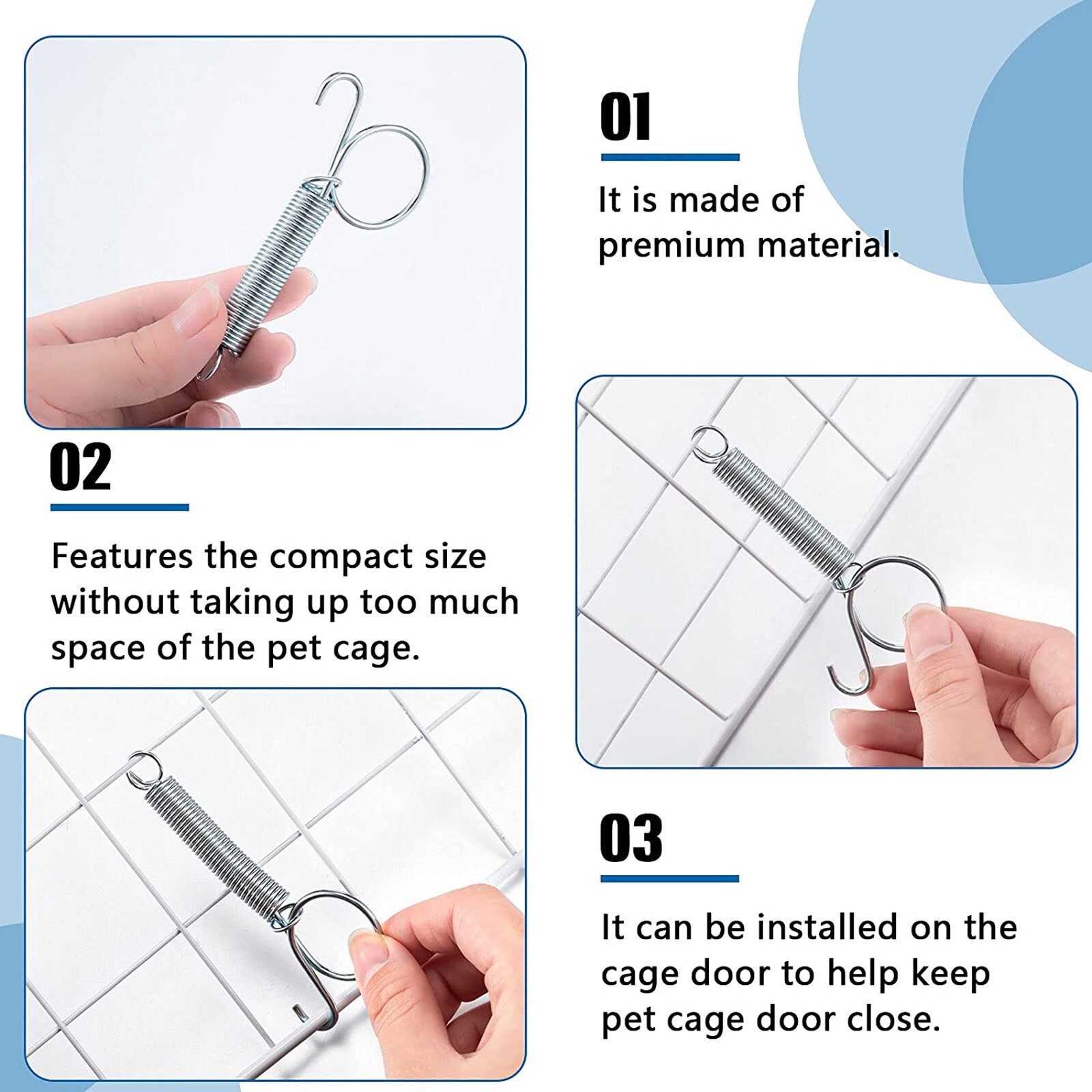 01

It is made of premium material.

02

Features the compact size without taking up too much space of the pet cage.

03

It can be installed on the cage door to help keep pet cage door close.