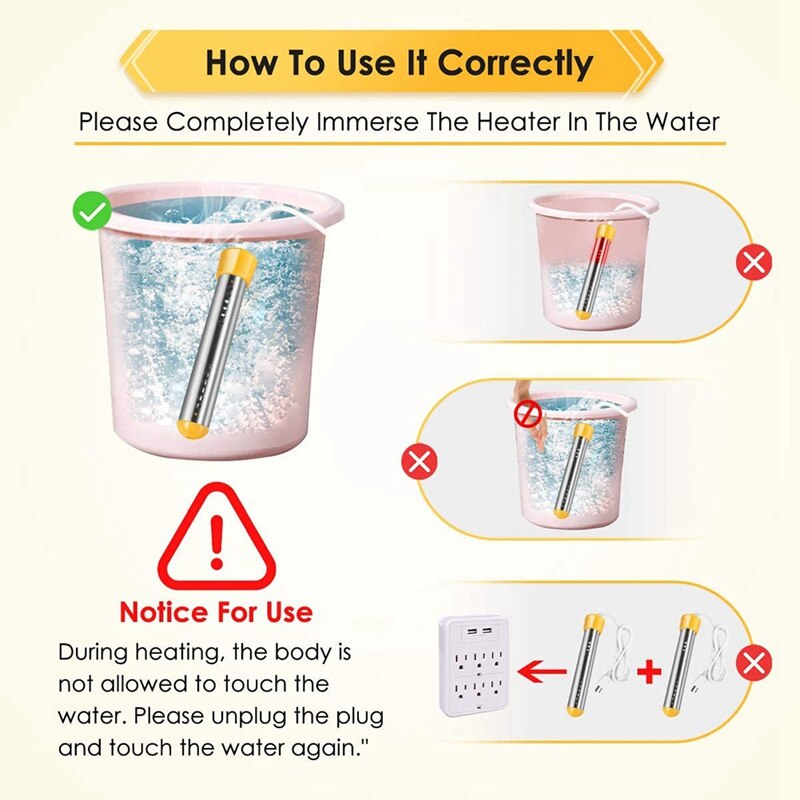 How To Use It Correctly

Please Completely Immerse The Heater In The Water

Notice For Use

During heating, the body is not allowed to touch the water. Please unplug the plug and touch the water again."