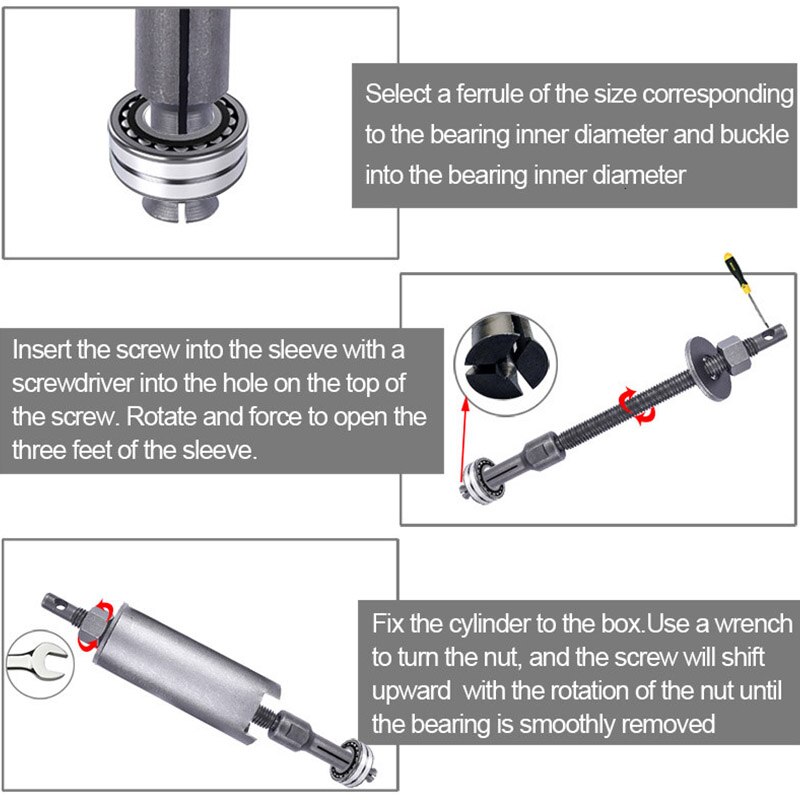 Select a ferrule of the size corresponding to the bearing inner diameter and buckle into the bearing inner diameter

Insert the screw into the sleeve with a screwdriver into the hole on the top of the screw. Rotate and force to open the three feet of the sleeve.

Fix the cylinder to the box.Use a wrench to turn the nut, and the screw will shift upward with the rotation of the nut until the bearing is smoothly removed