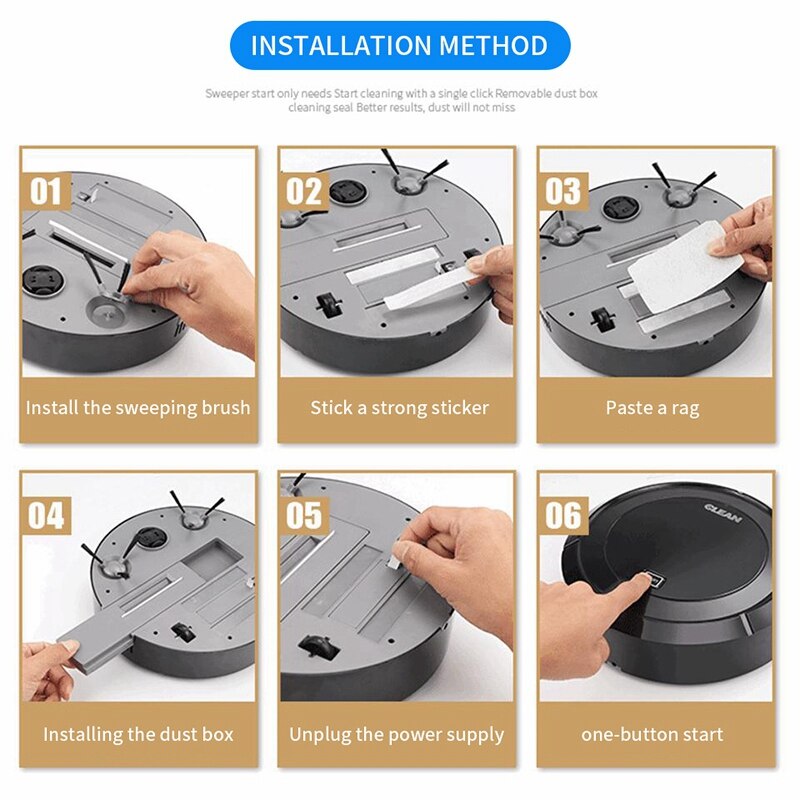 INSTALLATION METHOD

Sweeper start only needs Start cleaning with a single click Removable dust box cleaning seal Better results, dust will not miss

01
Install the sweeping brush

02
Stick a strong sticker

03
Paste a rag

04
Installing the dust box

05
Unplug the power supply

06
CLEAN
one-button start