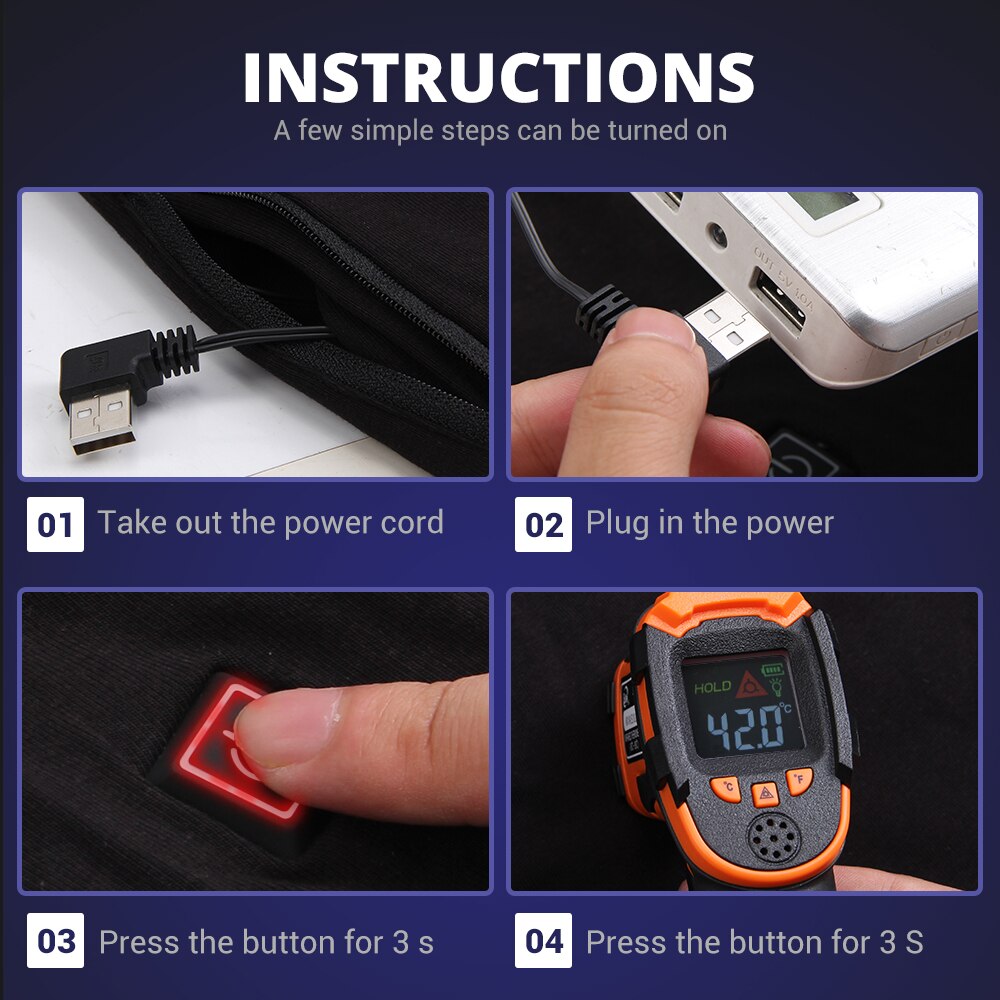 INSTRUCTIONS
A few simple steps can be turned on

OUT 5V 1.0A

01 Take out the power cord

02 Plug in the power

HOLD
42.0 °C
°C °F

03 Press the button for 3 s

04 Press the button for 3 S