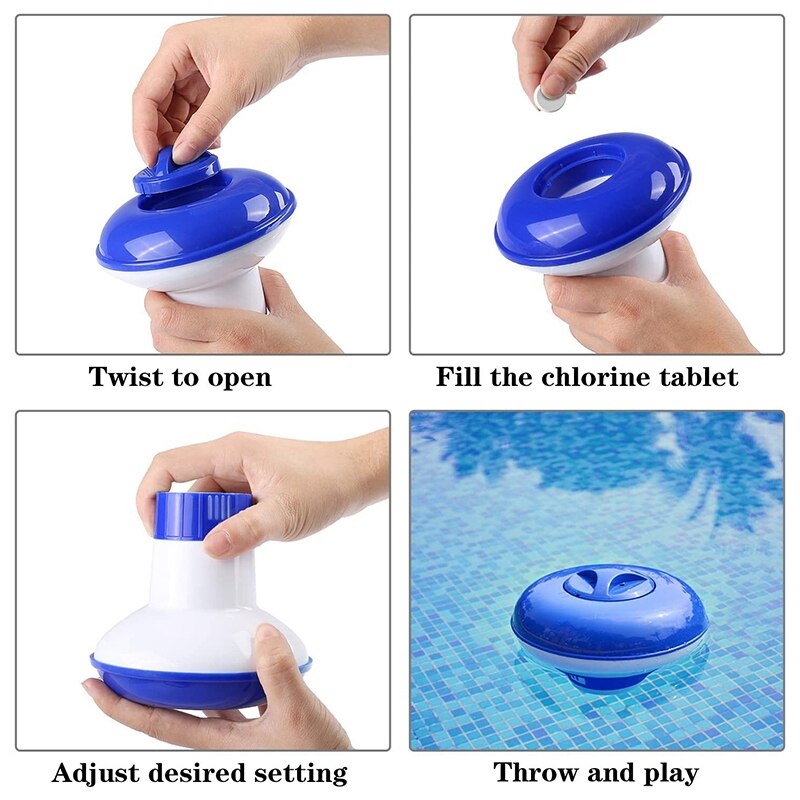 Twist to open

Fill the chlorine tablet

Adjust desired setting

Throw and play