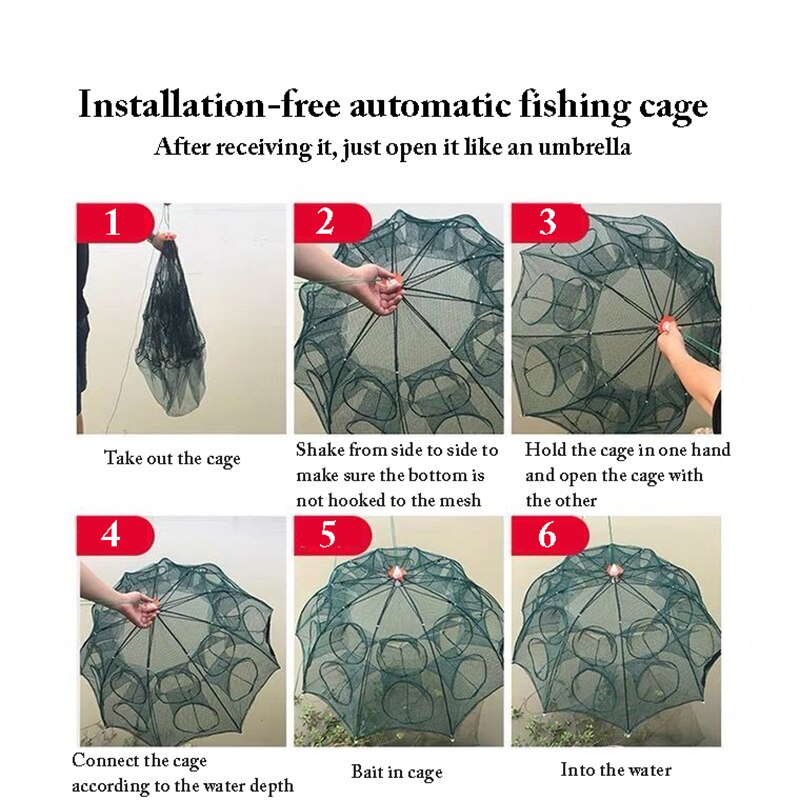 Installation-free automatic fishing cage
After receiving it, just open it like an umbrella

1

Take out the cage

2

Shake from side to side to make sure the bottom is not hooked to the mesh

3

Hold the cage in one hand and open the cage with the other

4

Connect the cage according to the water depth

5

Bait in cage

6

Into the water