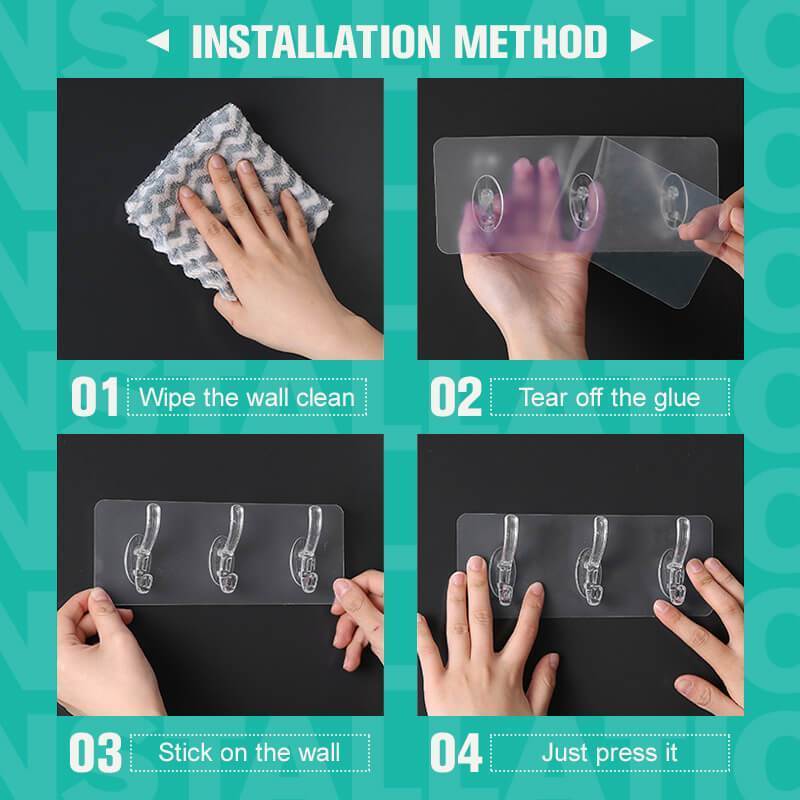 INSTALLATION METHOD

01 Wipe the wall clean

02 Tear off the glue

03 Stick on the wall

04 Just press it