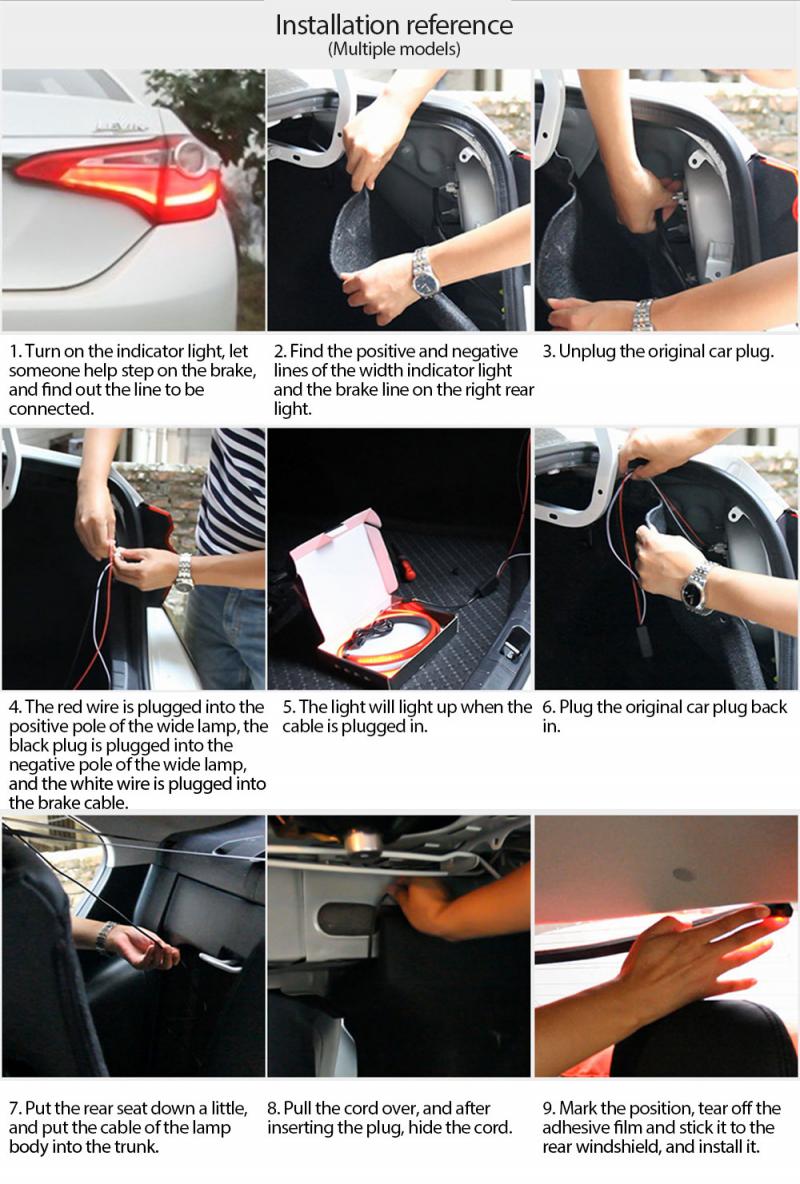 Installation reference
(Multiple models)

LEVIN

1. Turn on the indicator light, let someone help step on the brake, and find out the line to be connected.

2. Find the positive and negative lines of the width indicator light and the brake line on the right rear light.

3. Unplug the original car plug.

4. The red wire is plugged into the positive pole of the wide lamp, the black plug is plugged into the negative pole of the wide lamp, and the white wire is plugged into the brake cable.

5. The light will light up when the cable is plugged in.

6. Plug the original car plug back in.

7. Put the rear seat down a little, and put the cable of the lamp body into the trunk.

8. Pull the cord over, and after inserting the plug, hide the cord.

9. Mark the position, tear off the adhesive film and stick it to the rear windshield, and install it.