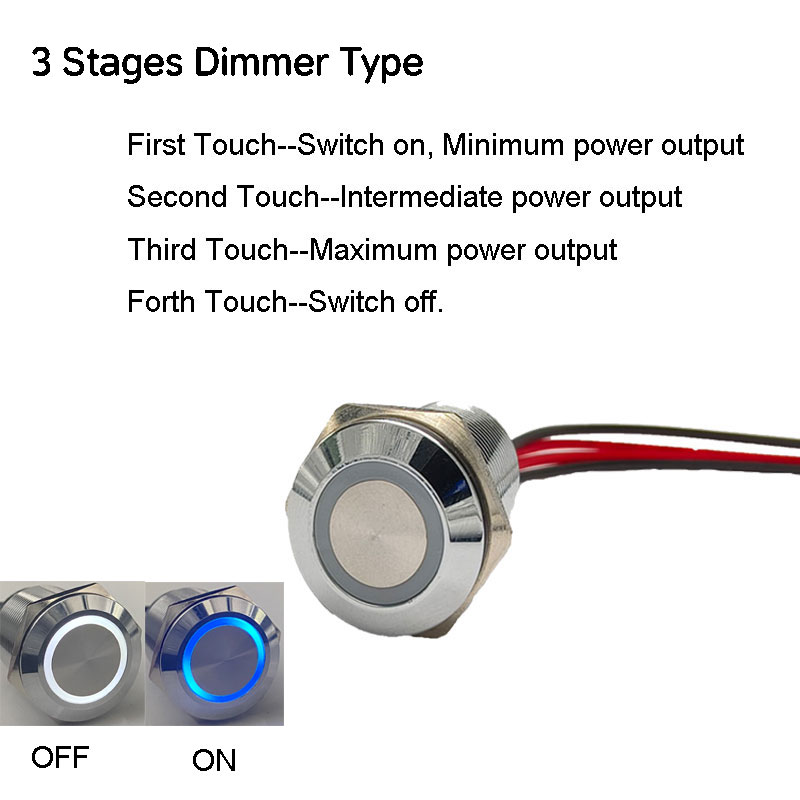 3 Stages Dimmer Type

First Touch--Switch on, Minimum power output

Second Touch--Intermediate power output

Third Touch--Maximum power output

Forth Touch--Switch off.

OFF

ON