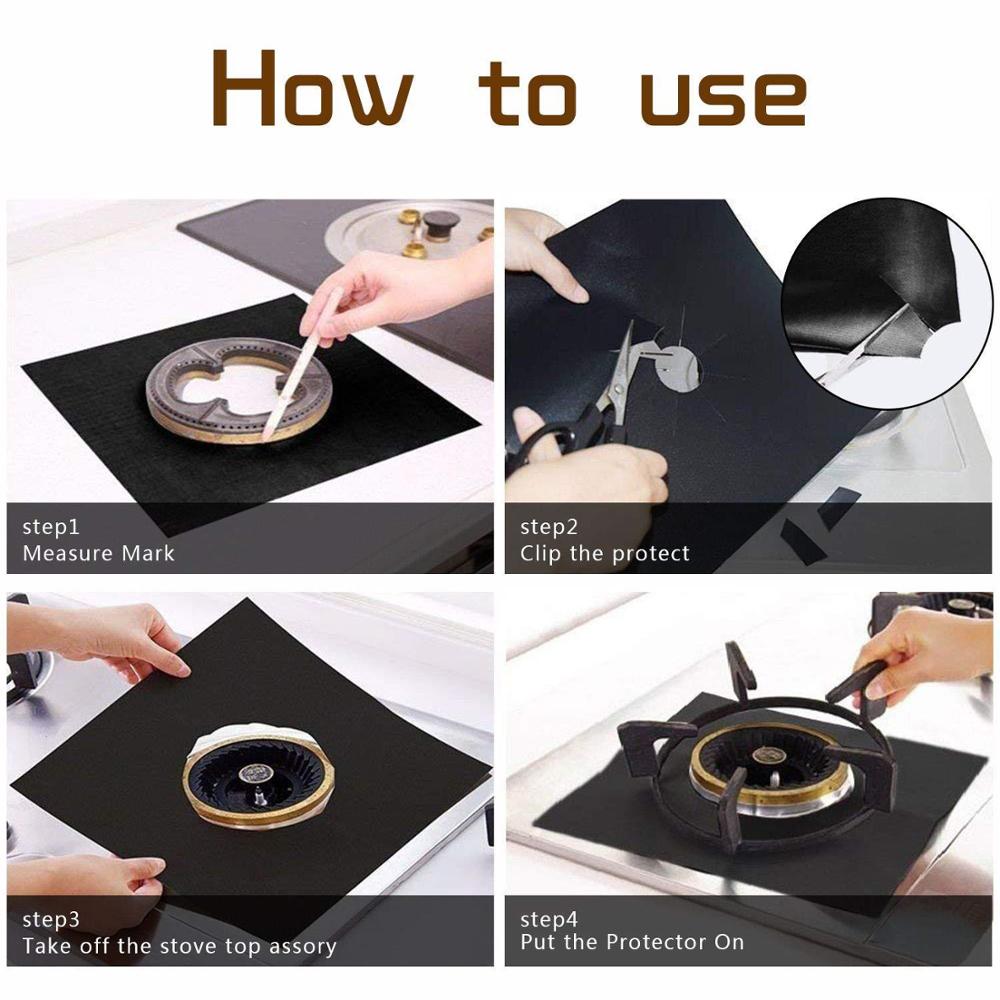 How to use

step1
Measure Mark

step2
Clip the protect

step3
Take off the stove top assory

step4
Put the Protector On