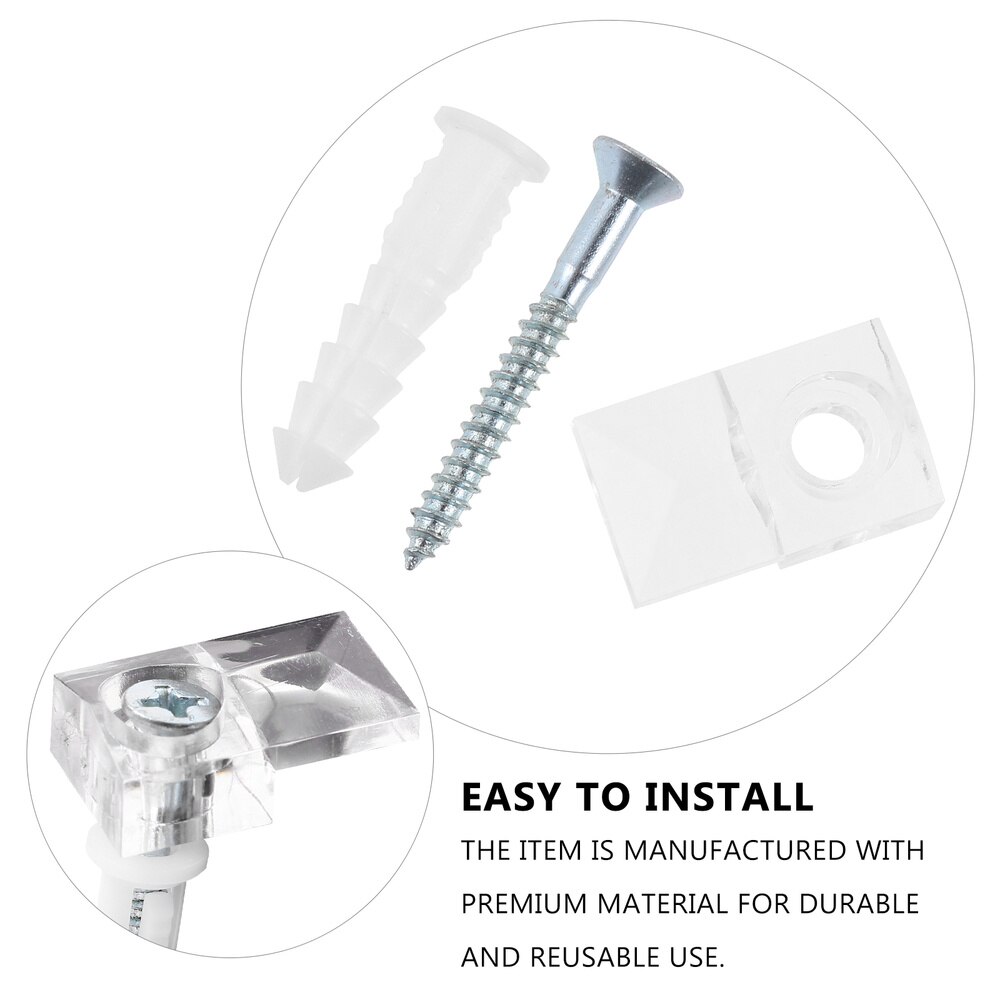 EASY TO INSTALL

THE ITEM IS MANUFACTURED WITH PREMIUM MATERIAL FOR DURABLE AND REUSABLE USE.