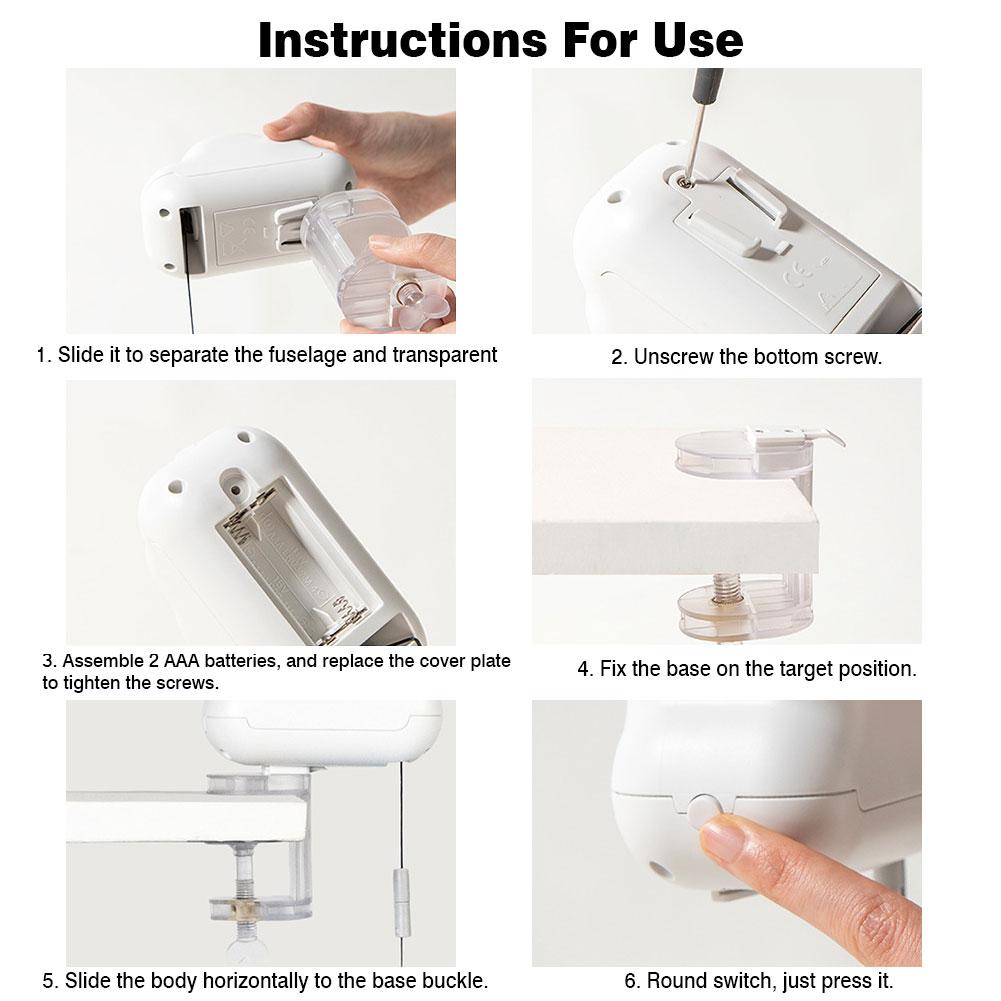 Instructions For Use

1. Slide it to separate the fuselage and transparent

2. Unscrew the bottom screw.

3. Assemble 2 AAA batteries, and replace the cover plate to tighten the screws.

4. Fix the base on the target position.

5. Slide the body horizontally to the base buckle.

6. Round switch, just press it.