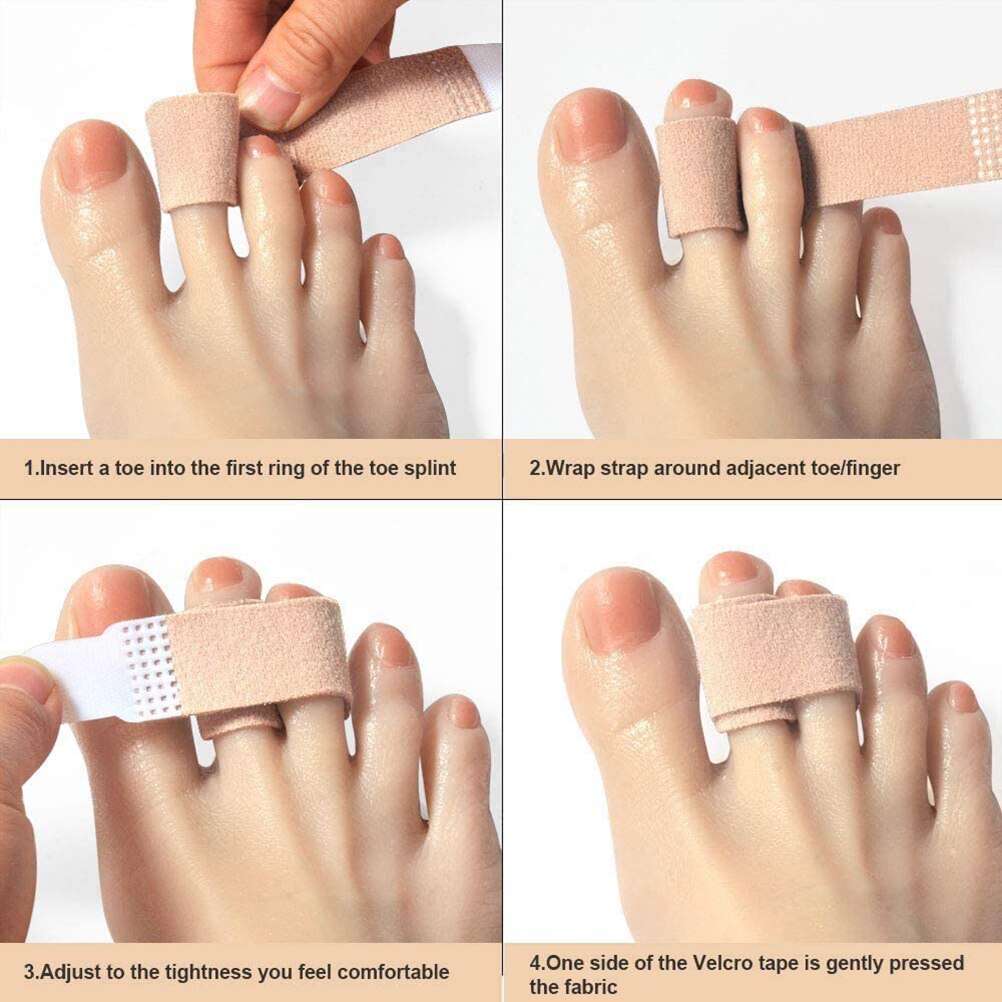 1.Insert a toe into the first ring of the toe splint

2.Wrap strap around adjacent toe/finger

3.Adjust to the tightness you feel comfortable

4.One side of the Velcro tape is gently pressed the fabric