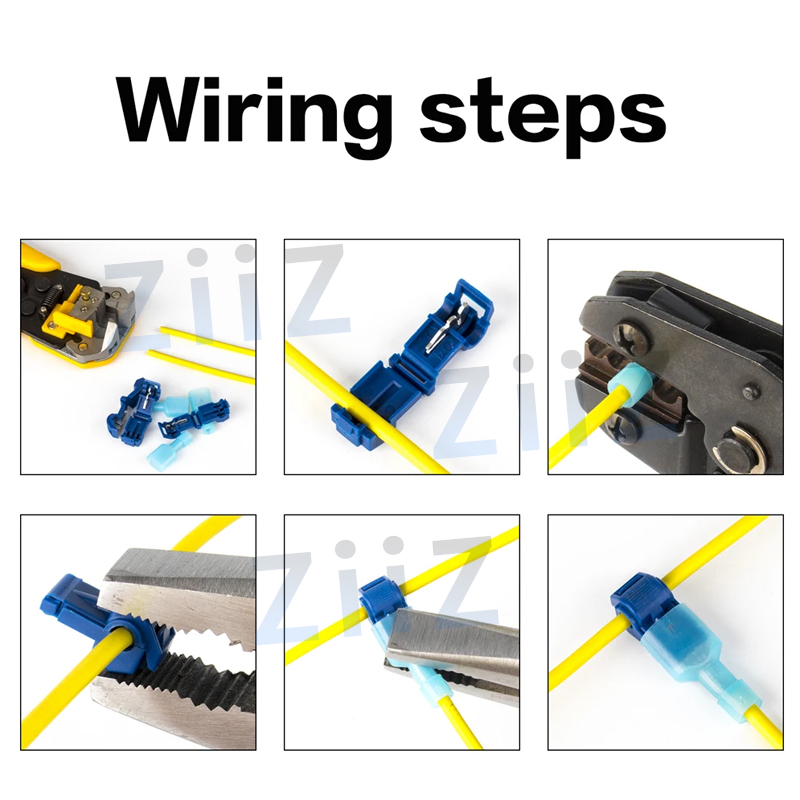 Wiring steps

ZiiZ

ZiiZ

ZiiZ