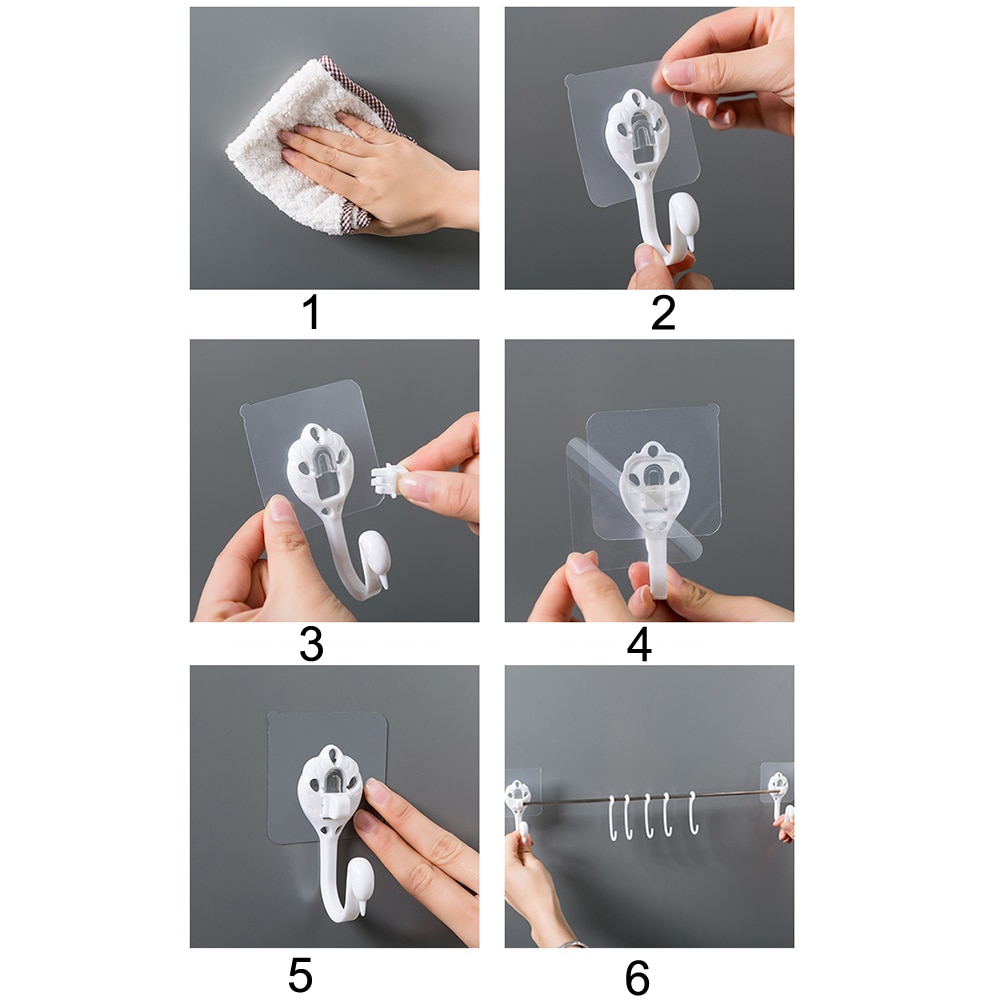 1

2

3

4

5

6