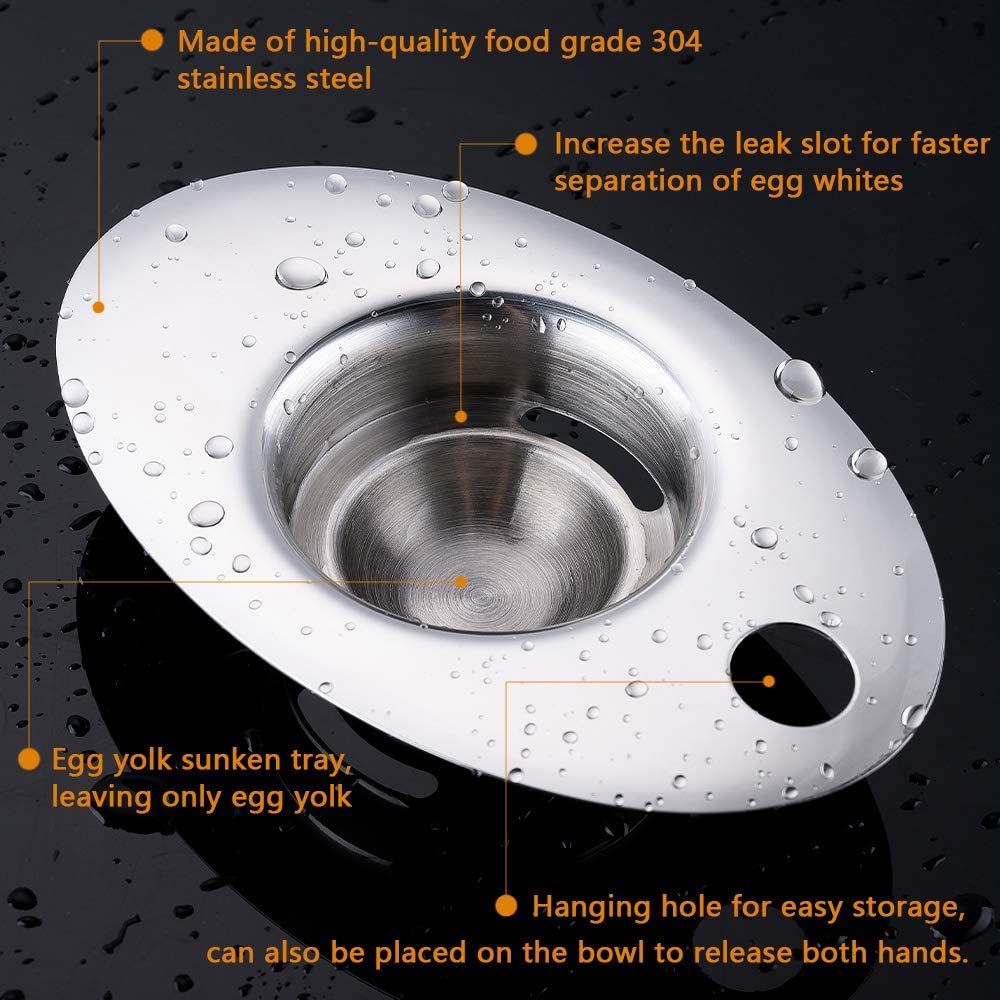 Made of high-quality food grade 304 stainless steel

Increase the leak slot for faster separation of egg whites

Egg yolk sunken tray, leaving only egg yolk

Hanging hole for easy storage, can also be placed on the bowl to release both hands.