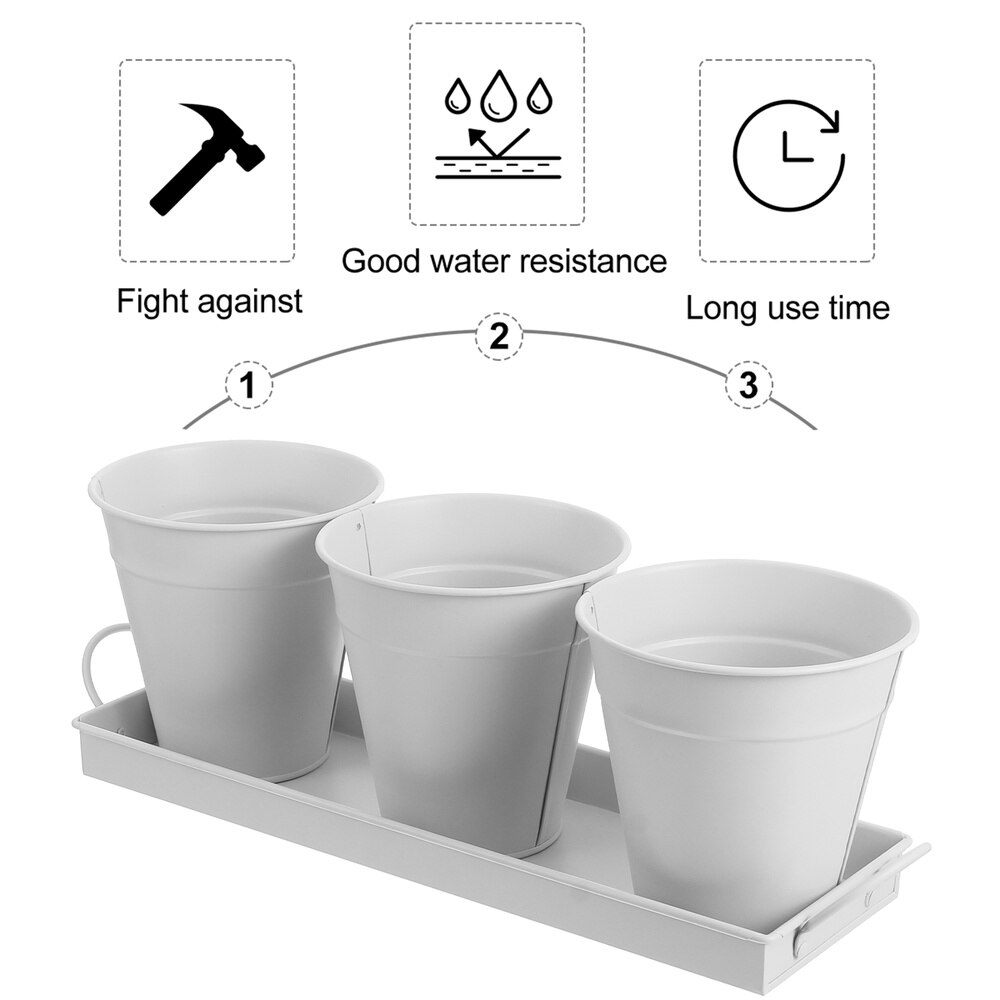 Fight against

Good water resistance

Long use time

1

2

3