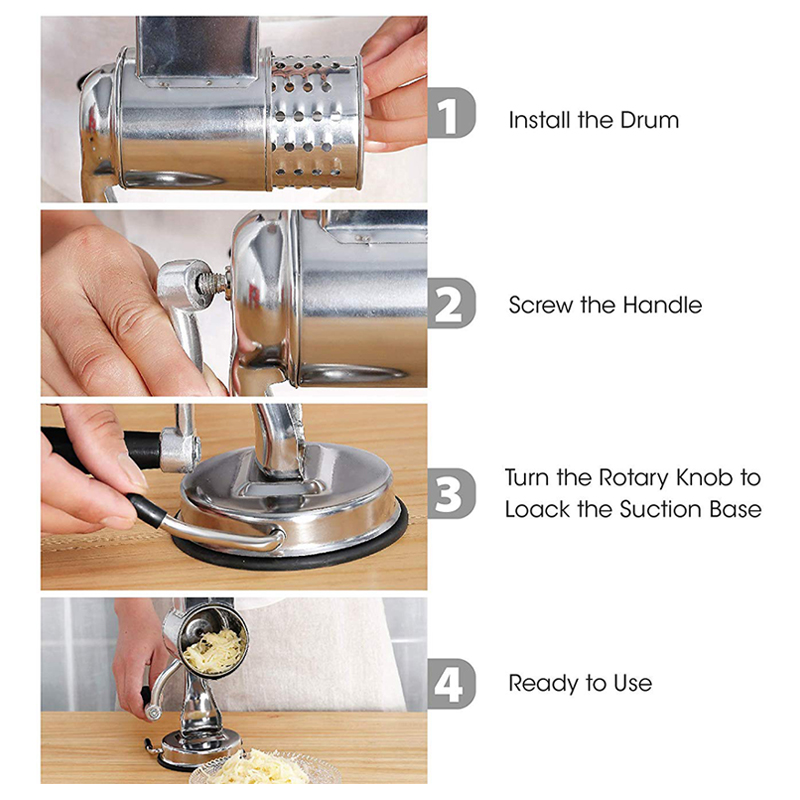 1
Install the Drum

2
Screw the Handle

3
Turn the Rotary Knob to Loack the Suction Base

4
Ready to Use