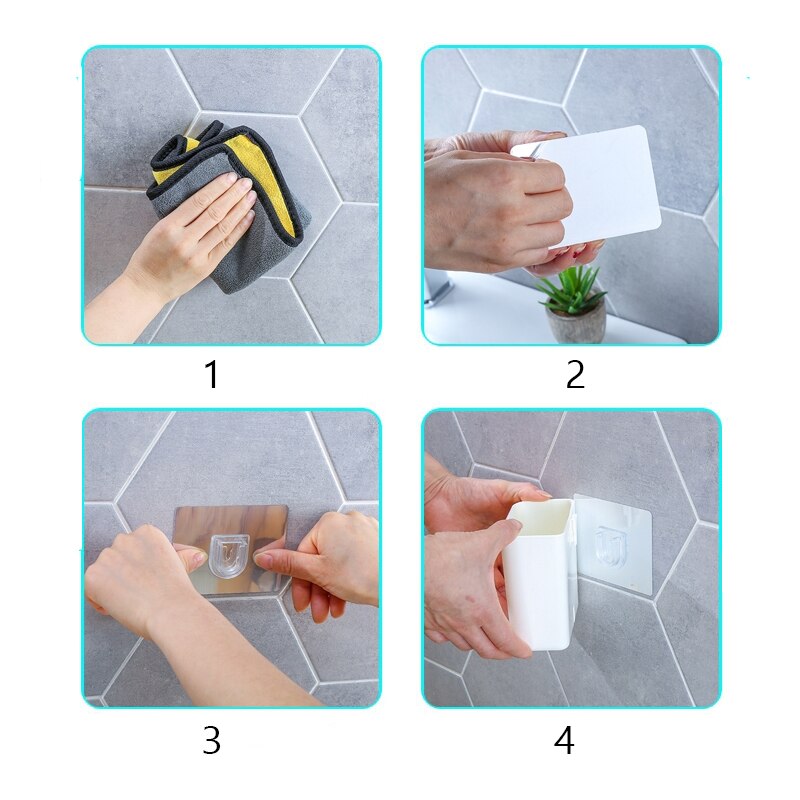 1

2

3

4