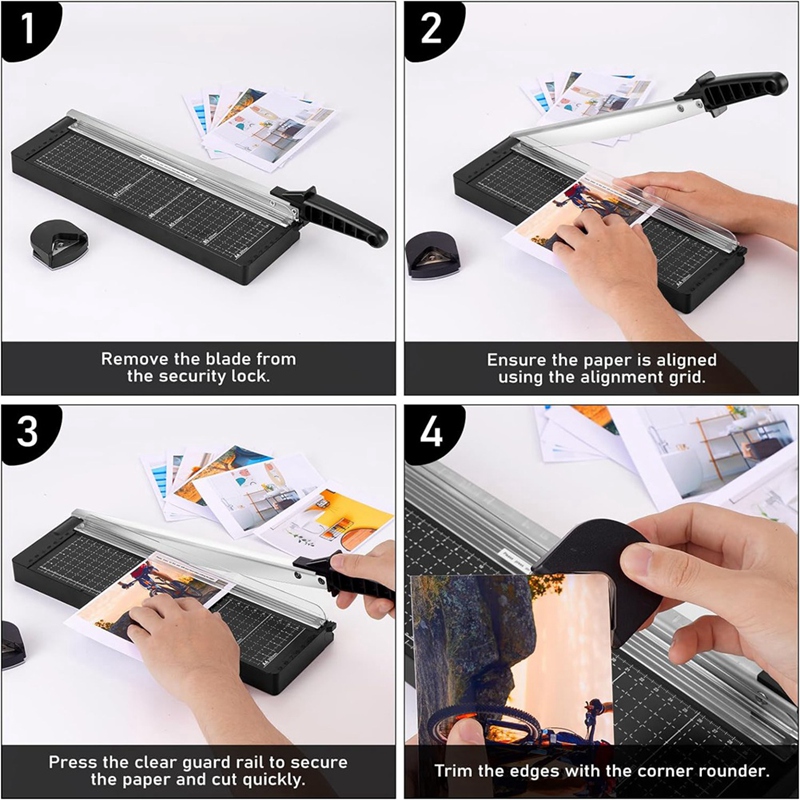 1

Remove the blade from the security lock.

2

Ensure the paper is aligned using the alignment grid.

3

Press the clear guard rail to secure the paper and cut quickly.

4

Trim the edges with the corner rounder.