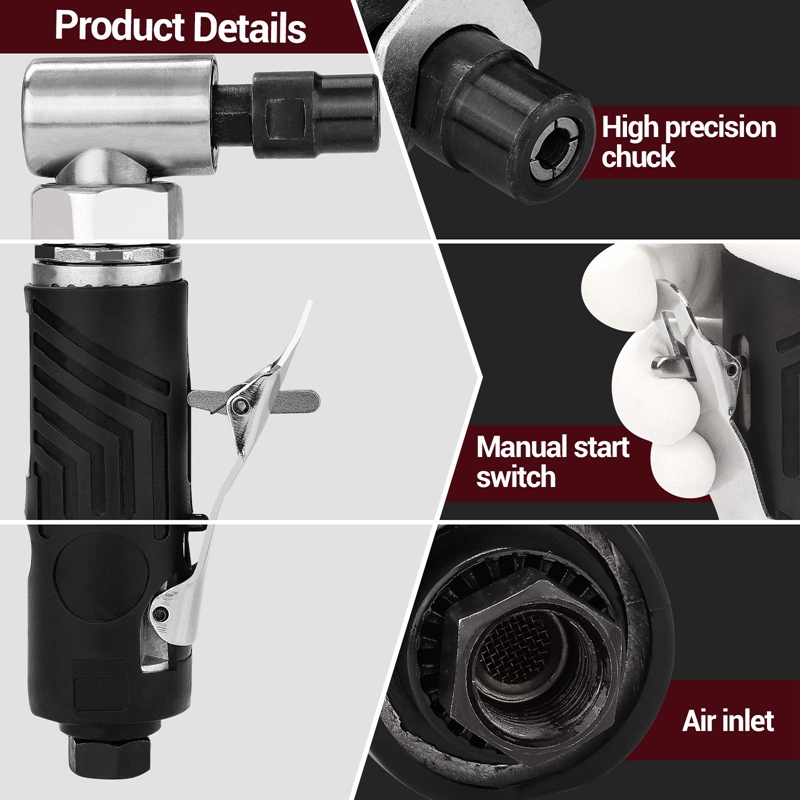 Product Details

High precision chuck

Manual start switch

Air inlet